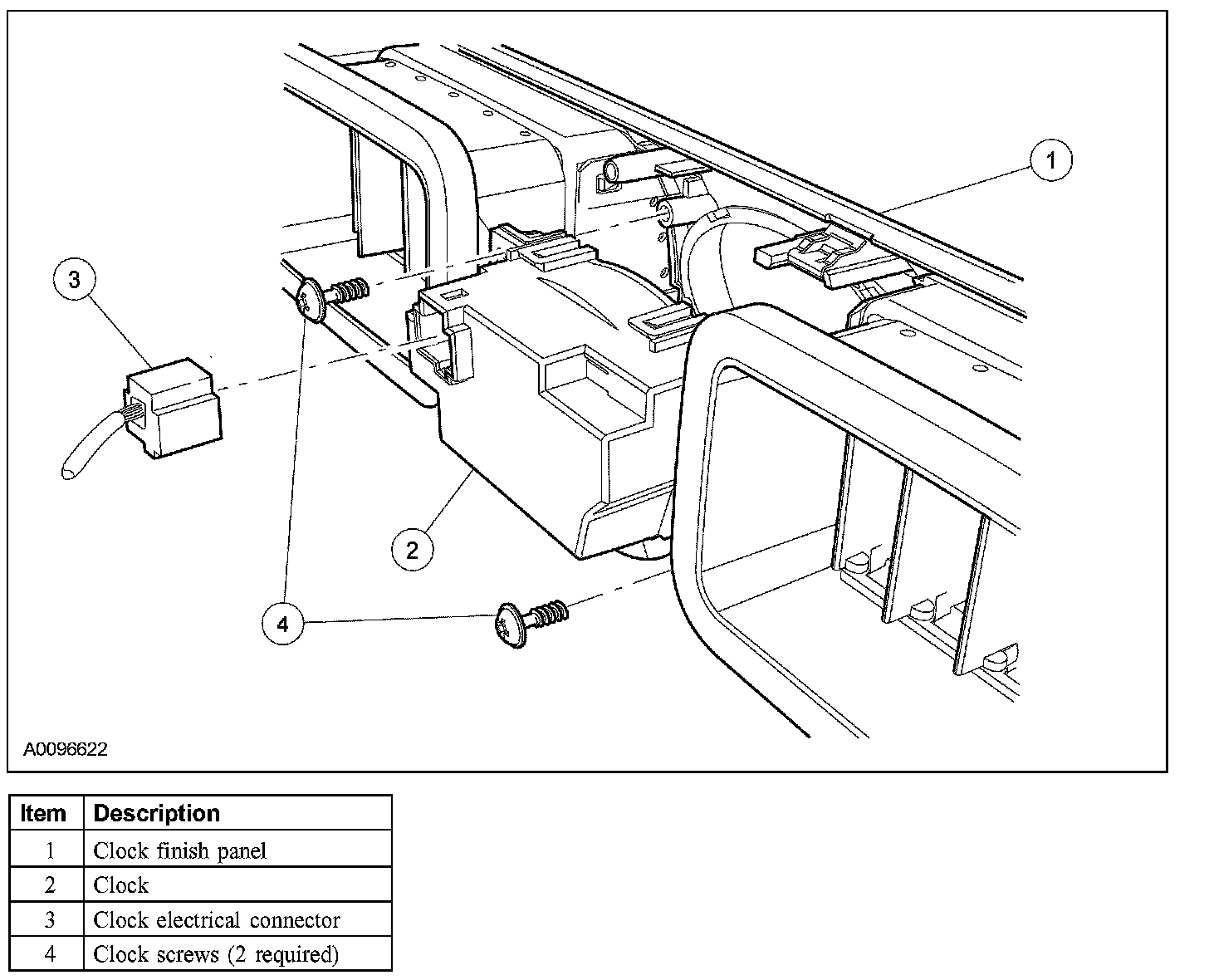 1

3

2

4

A0096622

| Item | Description |
|---|---|
| 1 | Clock finish panel |
| 2 | Clock |
| 3 | Clock electrical connector |
| 4 | Clock screws (2 required) |