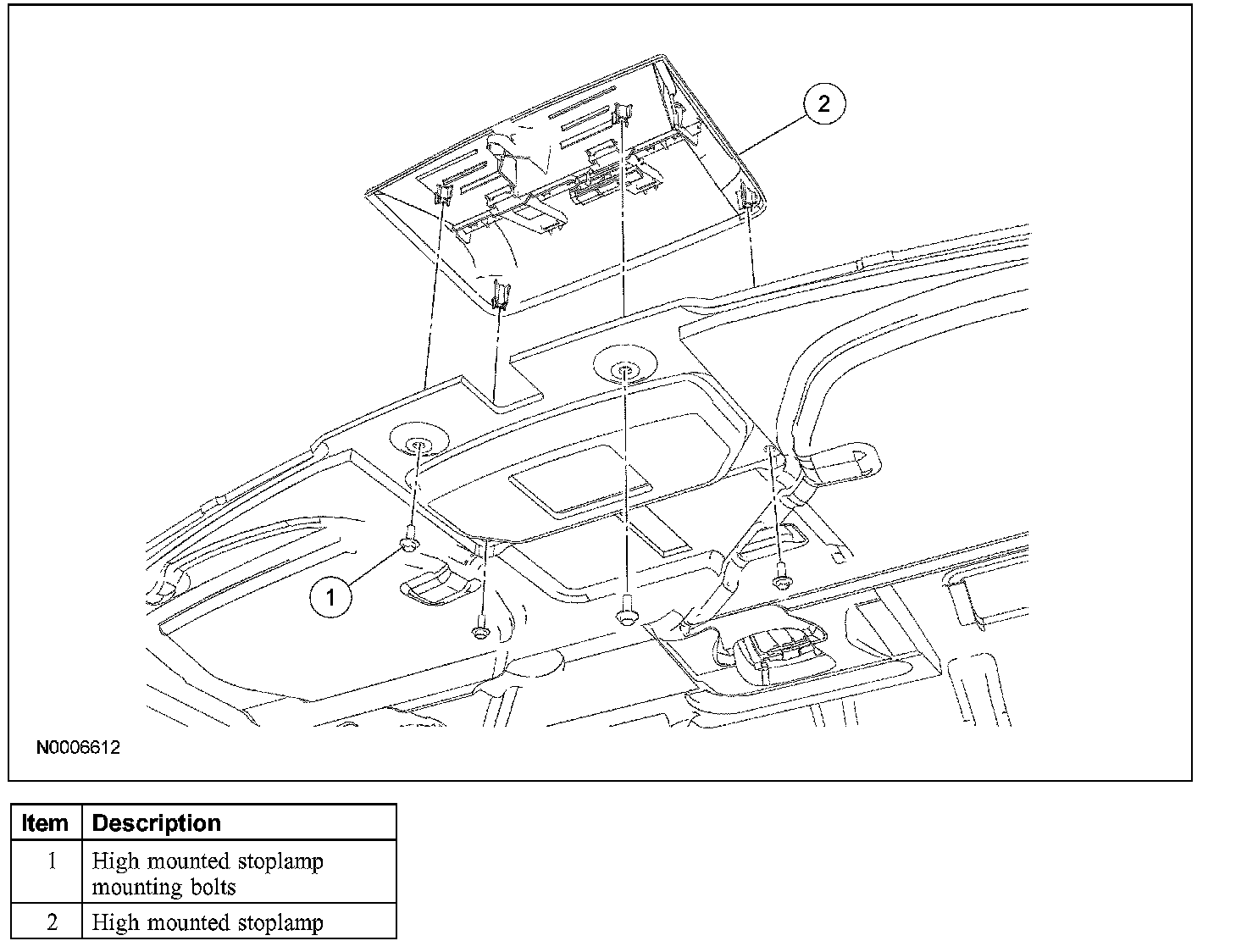 2

1

N0006612

| Item | Description |
|---|---|
| 1 | High mounted stoplamp mounting bolts |
| 2 | High mounted stoplamp |