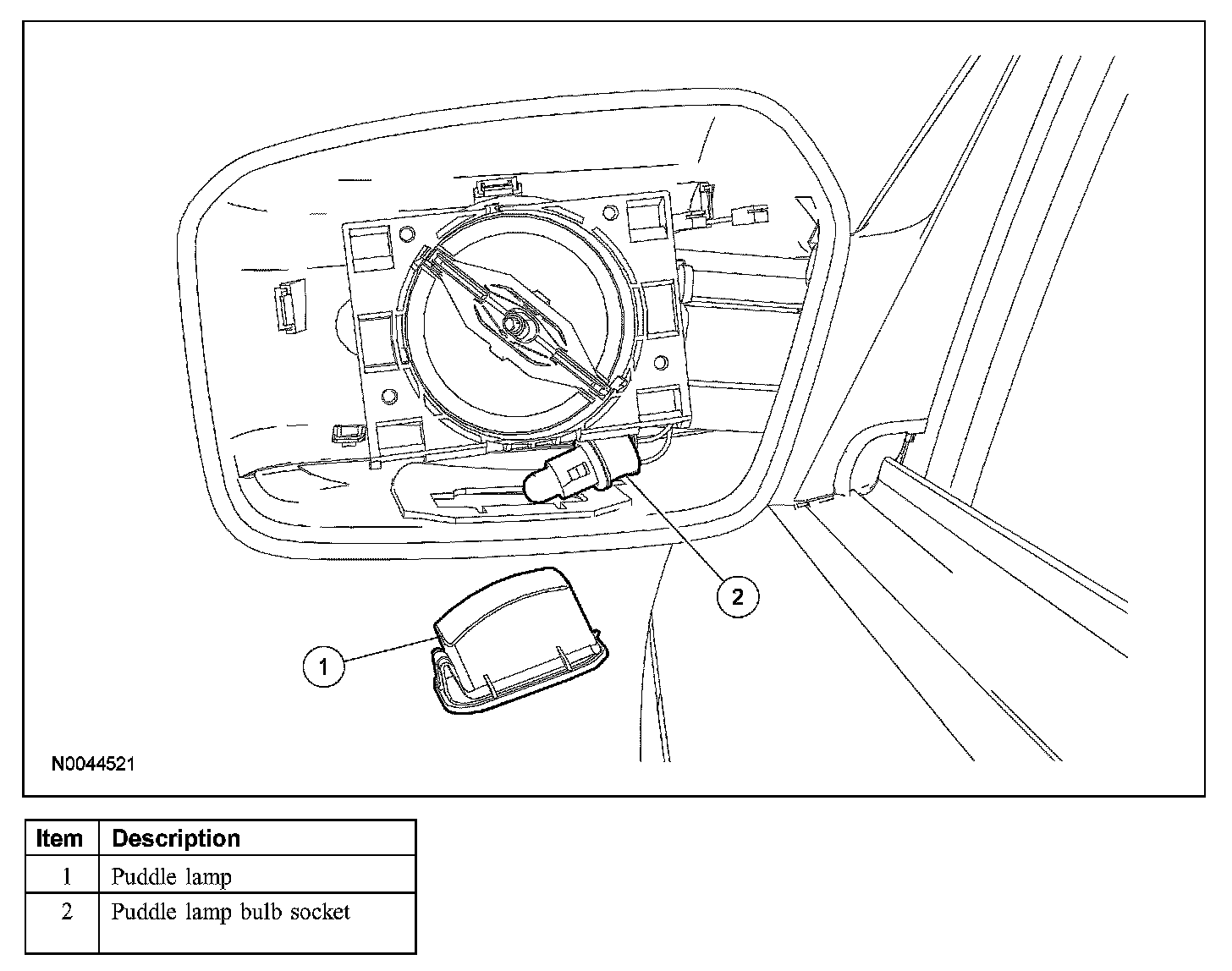 2

1

N0044521

| Item | Description |
|---|---|
| 1 | Puddle lamp |
| 2 | Puddle lamp bulb socket |