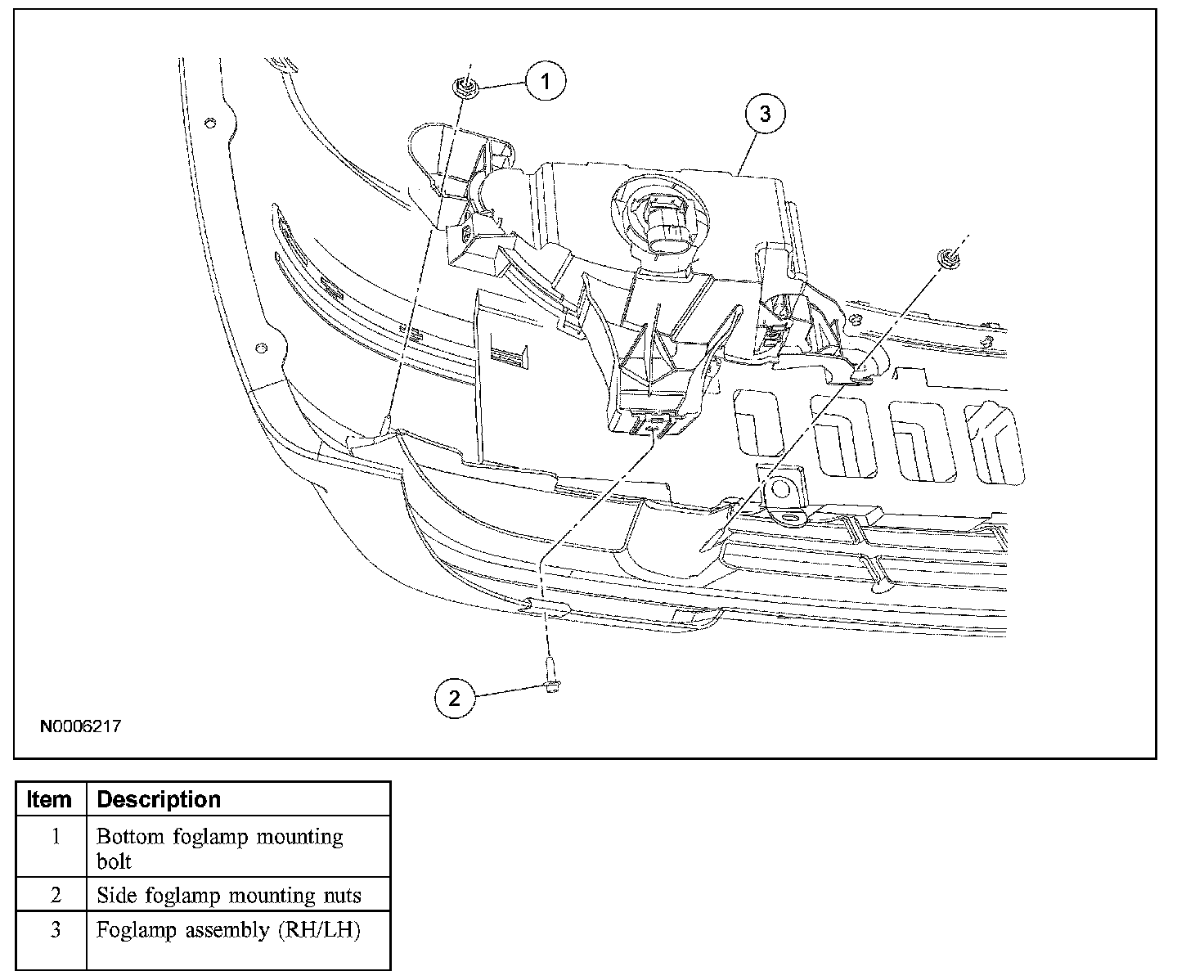 1

3

2

N0006217

| Item | Description |
|---|---|
| 1 | Bottom foglamp mounting bolt |
| 2 | Side foglamp mounting nuts |
| 3 | Foglamp assembly (RH/LH) |