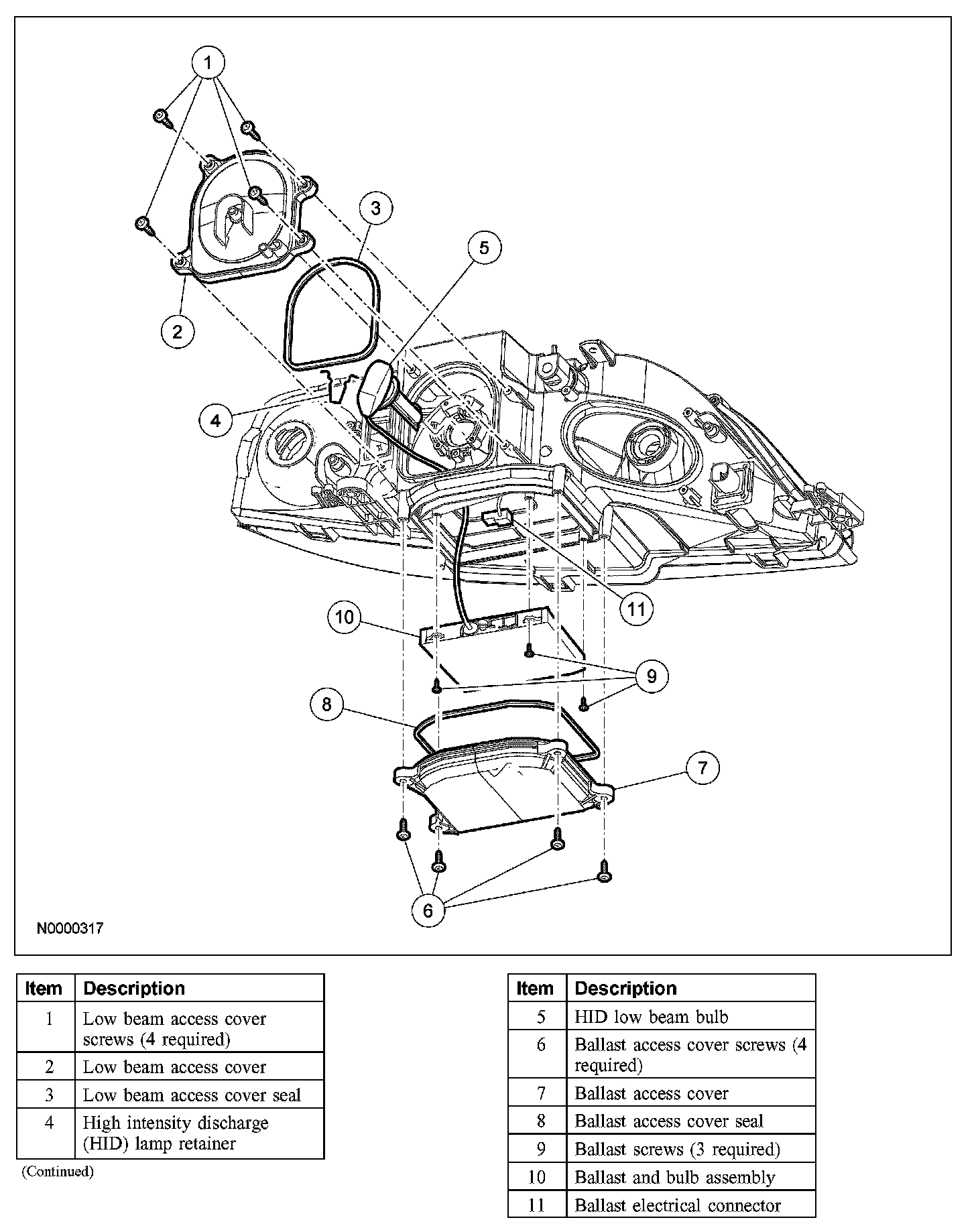 1
3
5
2
4
11
10
9
8
7
6
N0000317

| Item | Description |
|---|---|
| 1 | Low beam access cover screws (4 required) |
| 2 | Low beam access cover |
| 3 | Low beam access cover seal |
| 4 | High intensity discharge (HID) lamp retainer |

(Continued)

| Item | Description |
|---|---|
| 5 | HID low beam bulb |
| 6 | Ballast access cover screws (4 required) |
| 7 | Ballast access cover |
| 8 | Ballast access cover seal |
| 9 | Ballast screws (3 required) |
| 10 | Ballast and bulb assembly |
| 11 | Ballast electrical connector |