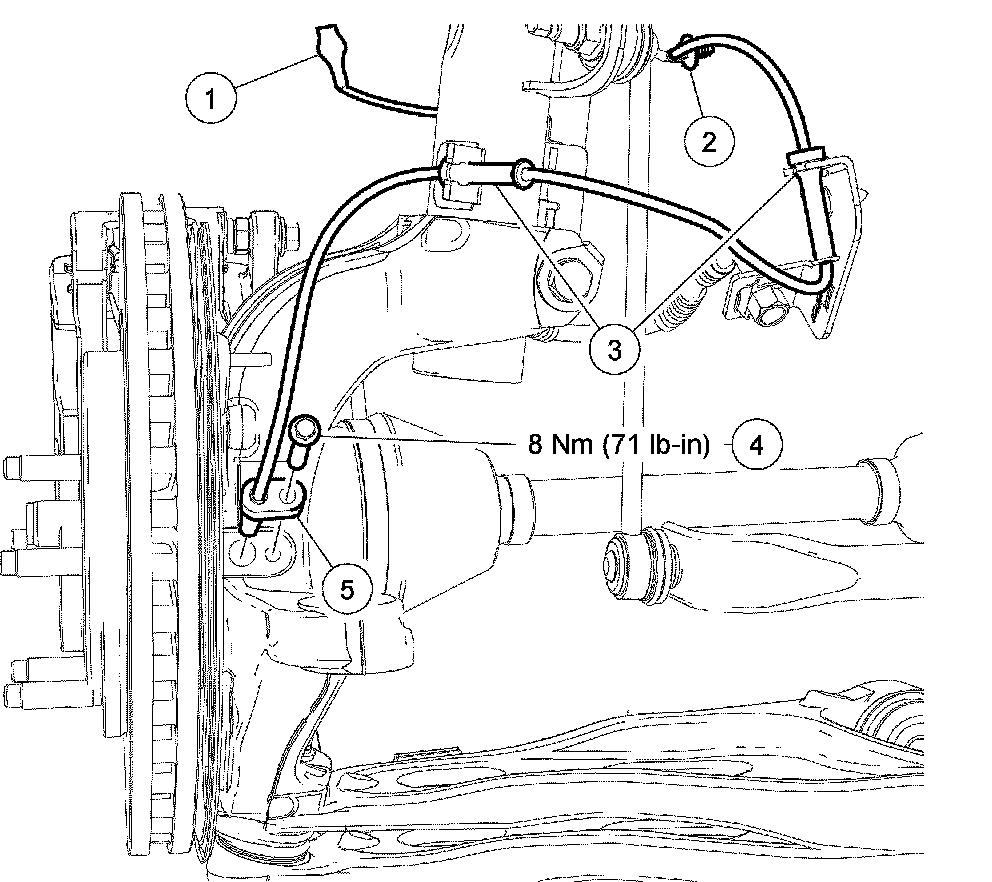 1
2
3
8 Nm (71 lb-in)
4
5