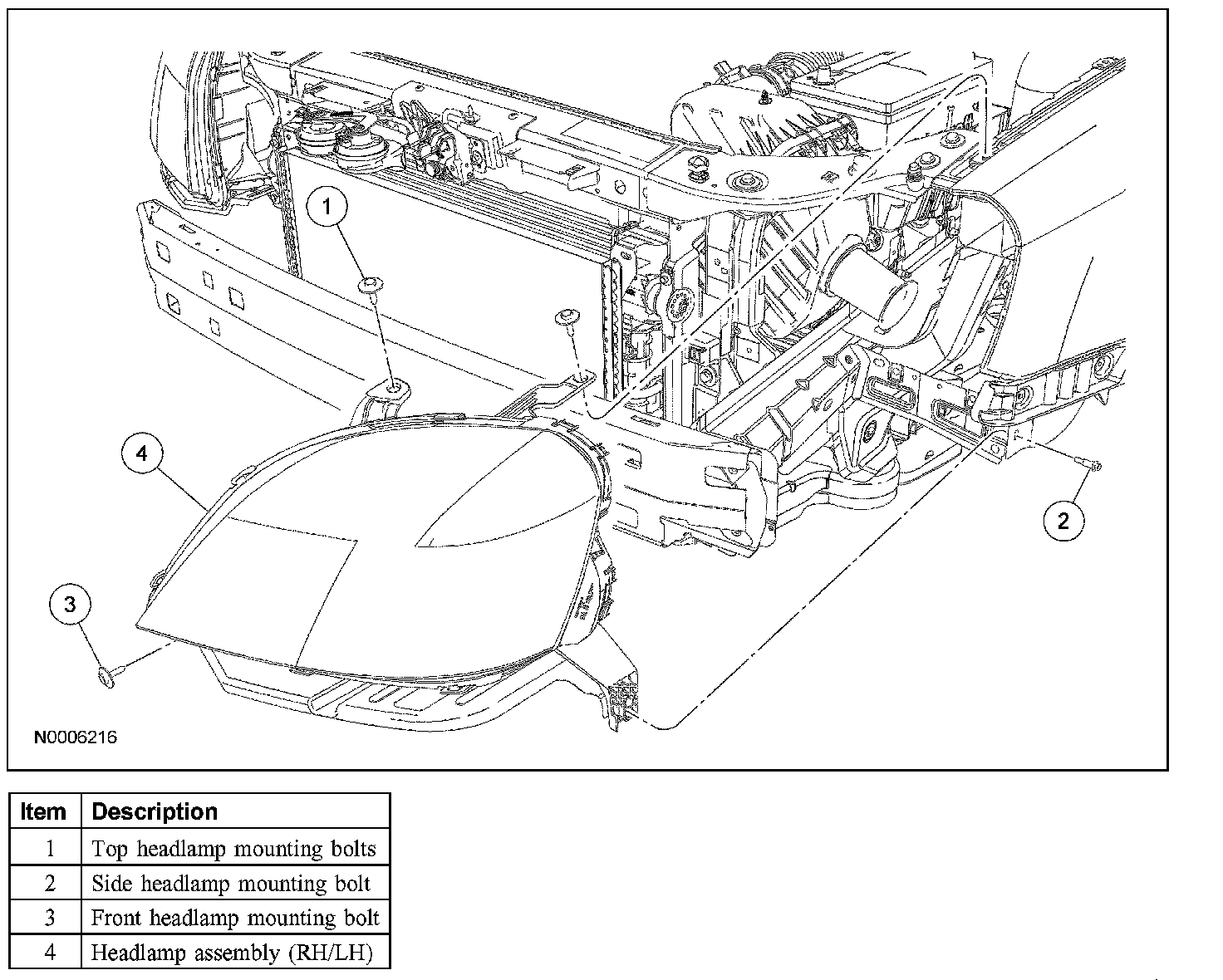 1

4

2

3

N0006216

| Item | Description |
|---|---|
| 1 | Top headlamp mounting bolts |
| 2 | Side headlamp mounting bolt |
| 3 | Front headlamp mounting bolt |
| 4 | Headlamp assembly (RH/LH) |