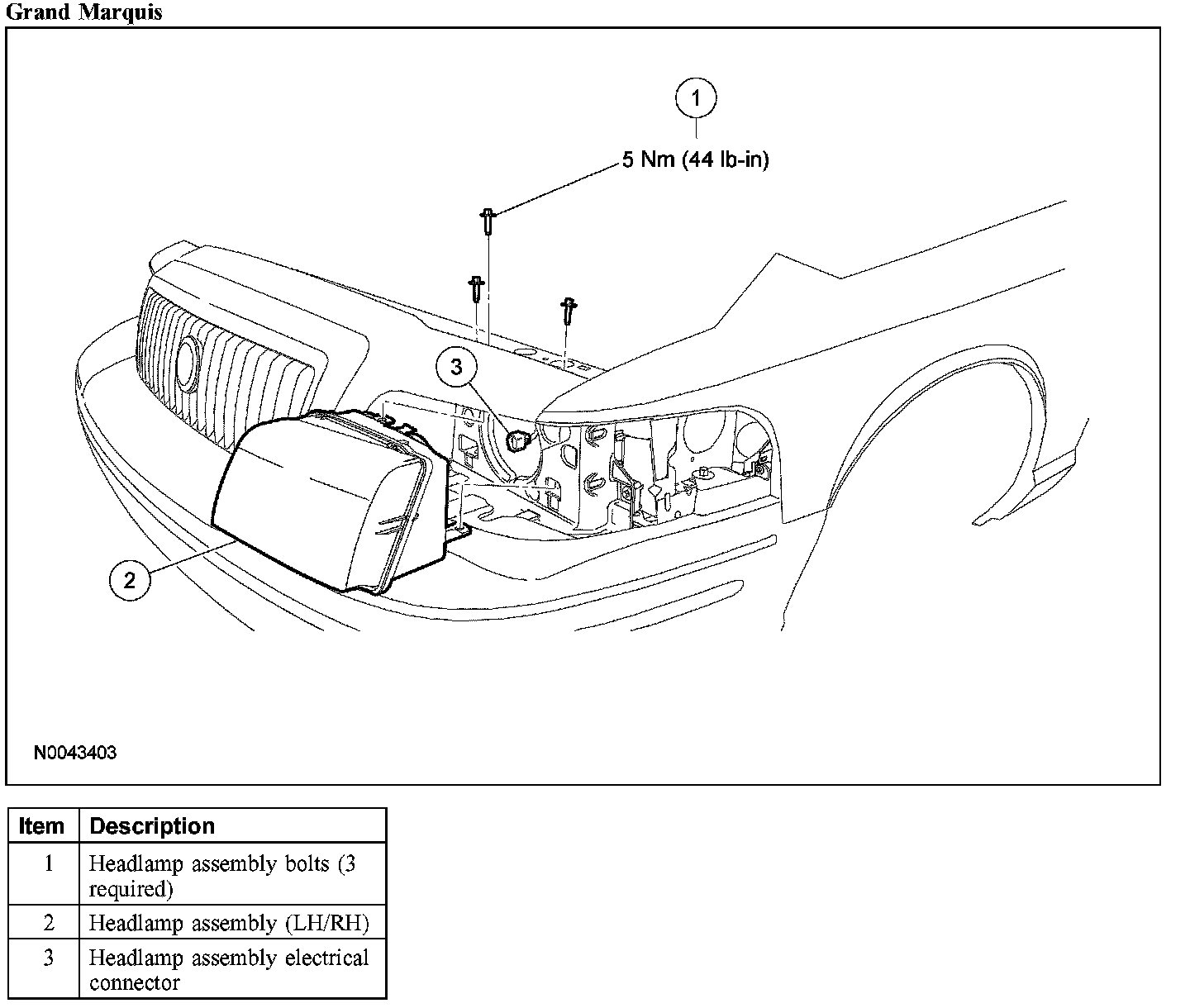 Grand Marquis

1

5 Nm (44 lb-in)

3

2

N0043403

| Item | Description |
|---|---|
| 1 | Headlamp assembly bolts (3 required) |
| 2 | Headlamp assembly (LH/RH) |
| 3 | Headlamp assembly electrical connector |