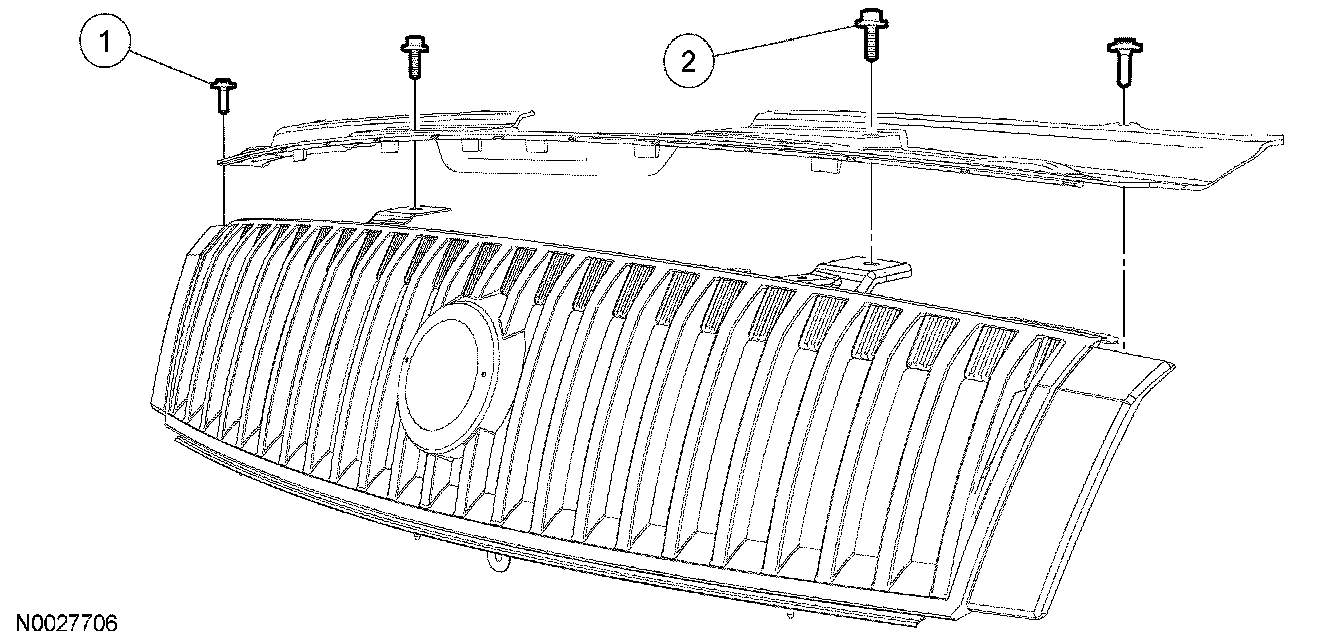 1

2

N0027706