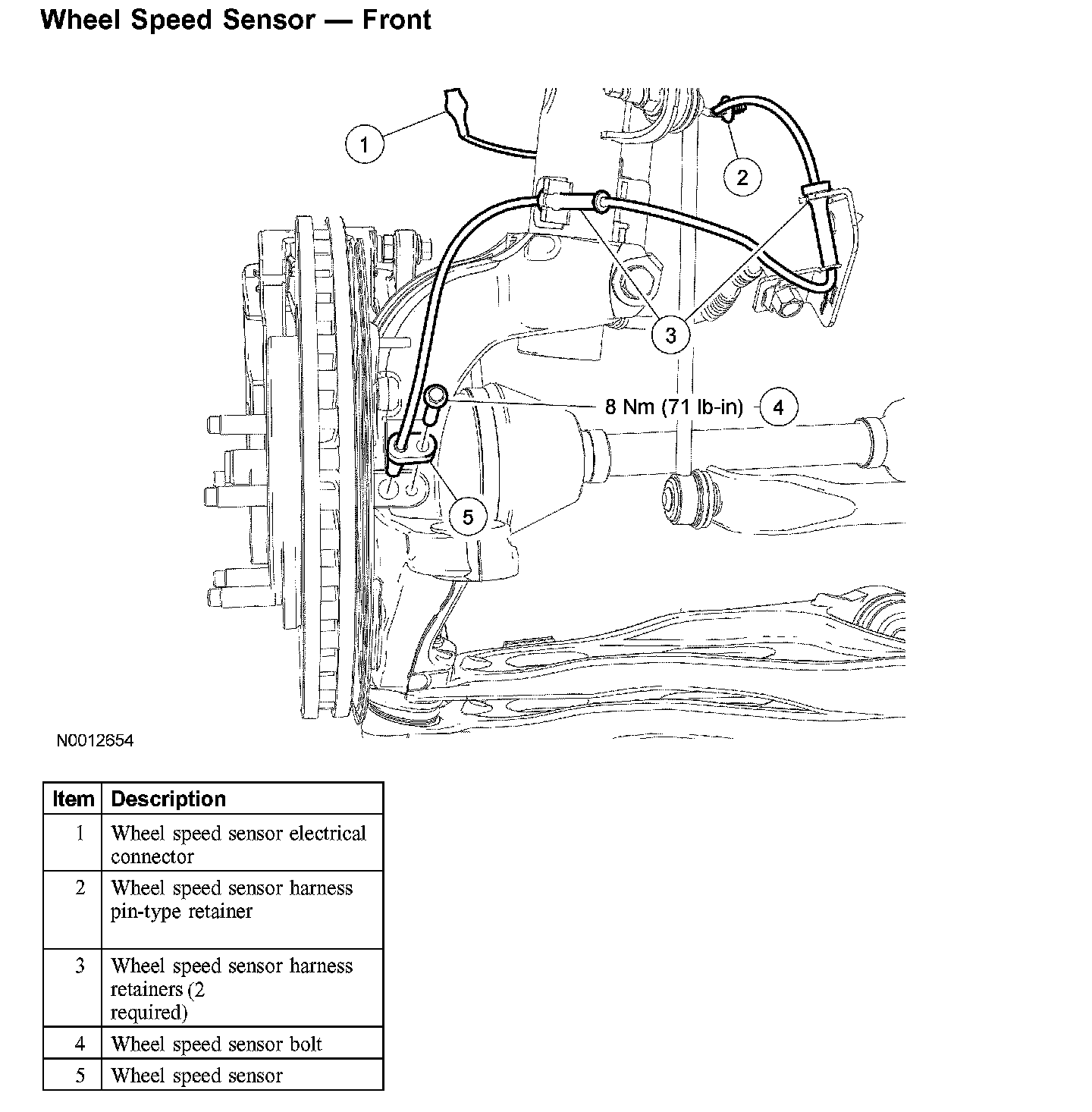 Wheel Speed Sensor — Front

1

2

3

8 Nm (71 lb-in)

4

5

N0012654

| Item | Description |
|---|---|
| 1 | Wheel speed sensor electrical connector |
| 2 | Wheel speed sensor harness pin-type retainer |
| 3 | Wheel speed sensor harness retainers (2 required) |
| 4 | Wheel speed sensor bolt |
| 5 | Wheel speed sensor |