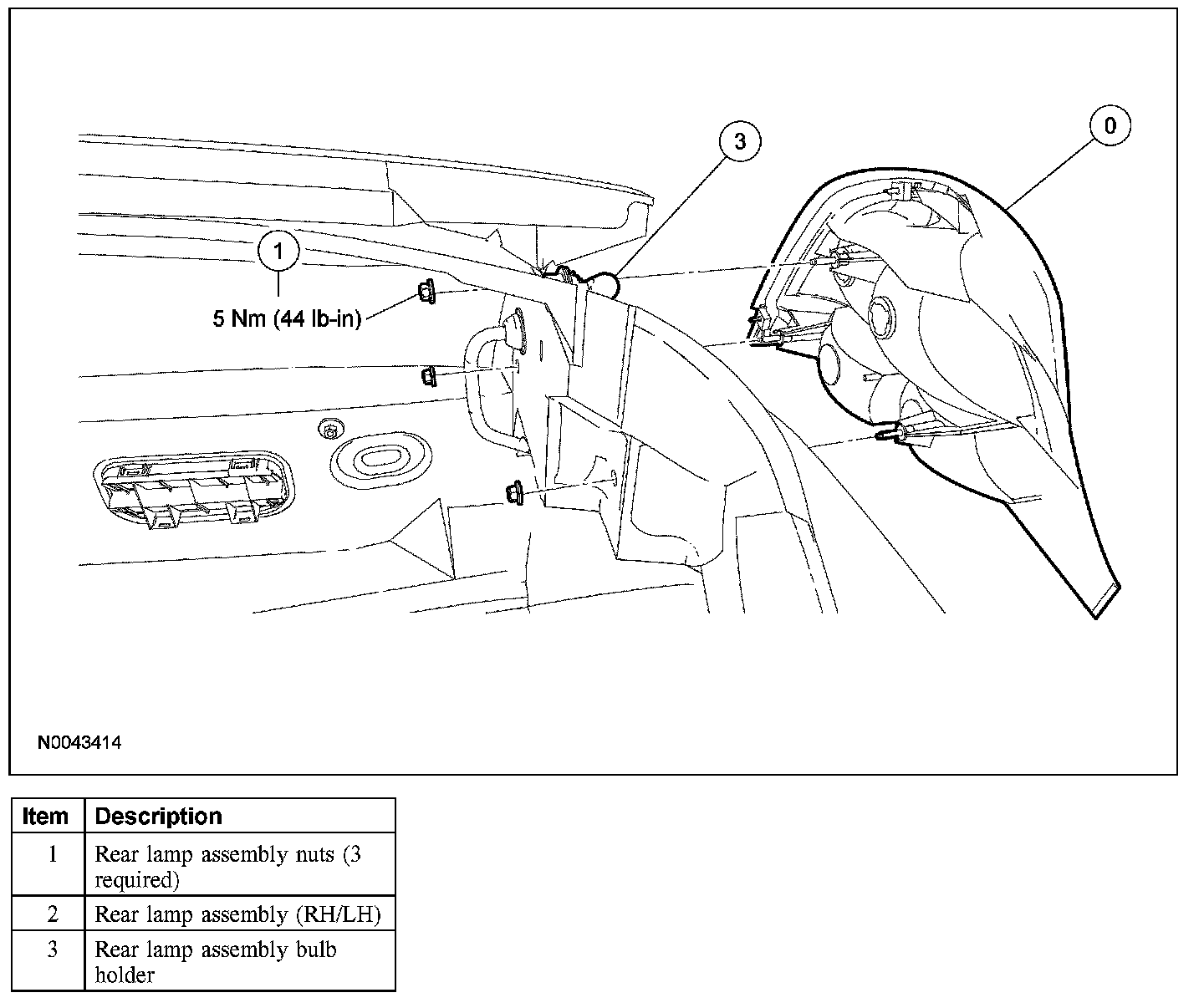 3

0

1

5 Nm (44 lb-in)

N0043414

| Item | Description |
|---|---|
| 1 | Rear lamp assembly nuts (3 required) |
| 2 | Rear lamp assembly (RH/LH) |
| 3 | Rear lamp assembly bulb holder |