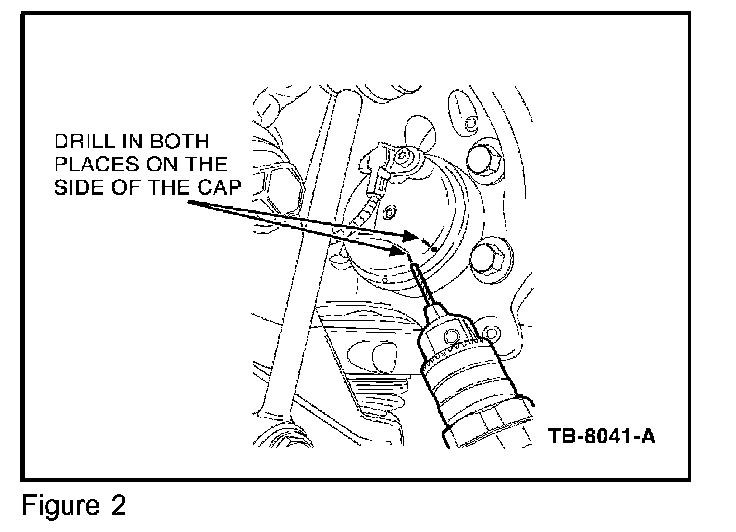 DRILL IN BOTH PLACES ON THE SIDE OF THE CAP

TB-8041-A

Figure 2