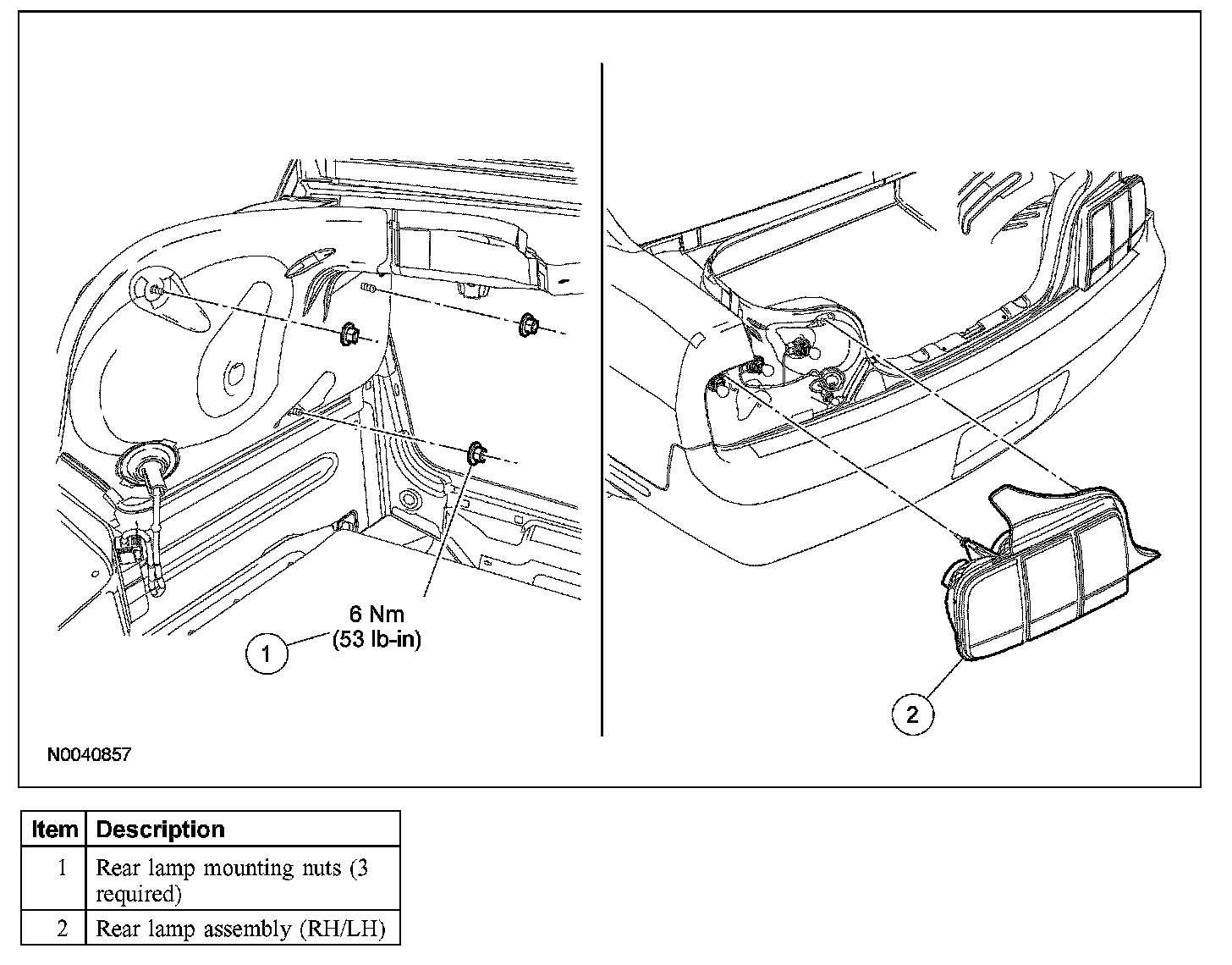 6 Nm
(53 lb-in)

1

2

N0040857

| Item | Description |
|---|---|
| 1 | Rear lamp mounting nuts (3 required) |
| 2 | Rear lamp assembly (RH/LH) |