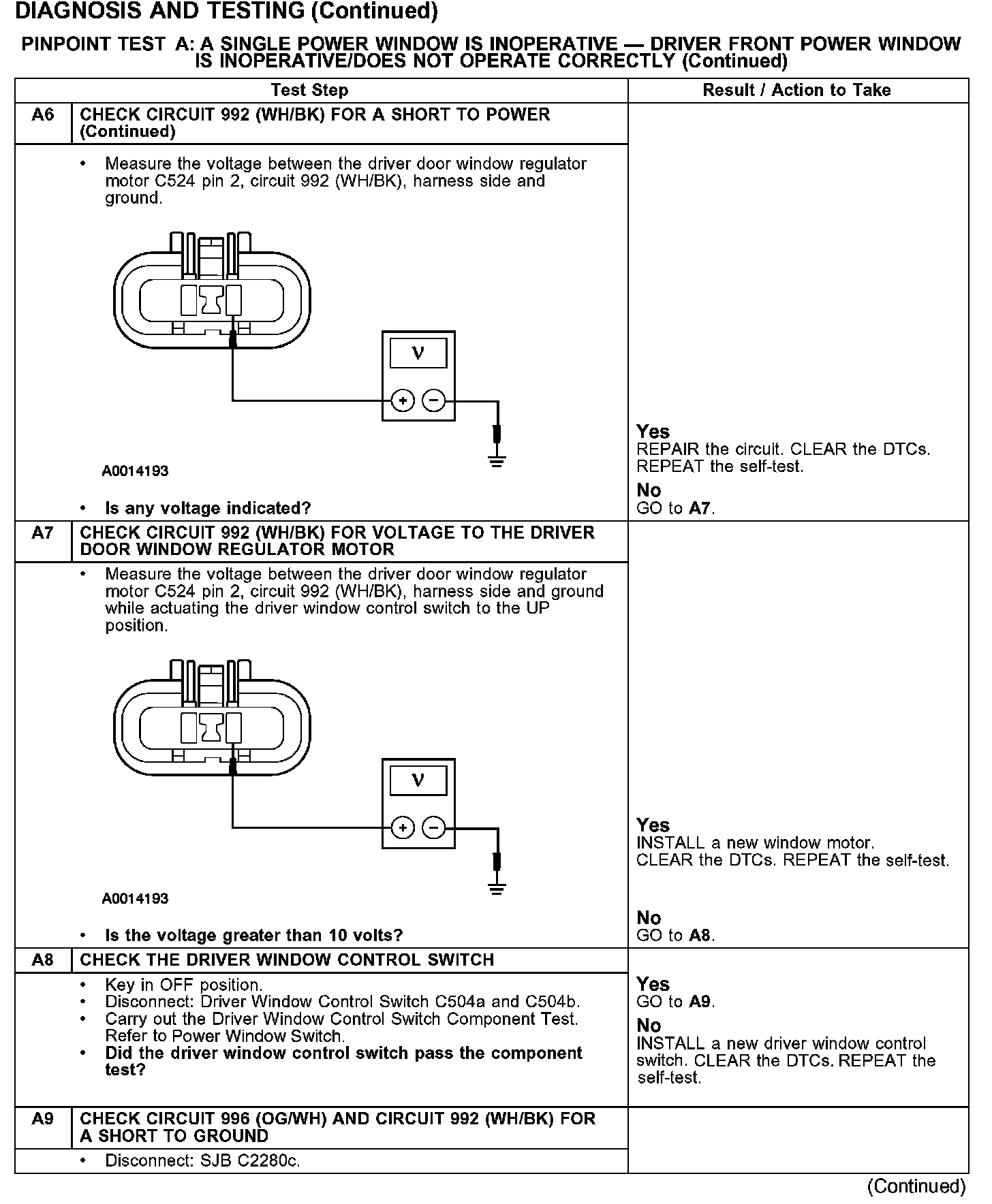 DIAGNOSIS AND TESTING (Continued)

PINPOINT TEST A: A SINGLE POWER WINDOW IS INOPERATIVE — DRIVER FRONT POWER WINDOW IS INOPERATIVE/DOES NOT OPERATE CORRECTLY (Continued)

| | Test Step | Result / Action to Take |
|---|---|---|
| A6 | CHECK CIRCUIT 992 (WH/BK) FOR A SHORT TO POWER (Continued) | |
| | • Measure the voltage between the driver door window regulator motor C524 pin 2, circuit 992 (WH/BK), harness side and ground. V + − A0014193 • Is any voltage indicated? | Yes REPAIR the circuit. CLEAR the DTCs. REPEAT the self-test. No GO to A7. |
| A7 | CHECK CIRCUIT 992 (WH/BK) FOR VOLTAGE TO THE DRIVER DOOR WINDOW REGULATOR MOTOR | |
| | • Measure the voltage between the driver door window regulator motor C524 pin 2, circuit 992 (WH/BK), harness side and ground while actuating the driver window control switch to the UP position. V + − A0014193 • Is the voltage greater than 10 volts? | Yes INSTALL a new window motor. CLEAR the DTCs. REPEAT the self-test. No GO to A8. |
| A8 | CHECK THE DRIVER WINDOW CONTROL SWITCH | |
| | • Key in OFF position. • Disconnect: Driver Window Control Switch C504a and C504b. • Carry out the Driver Window Control Switch Component Test. Refer to Power Window Switch. • Did the driver window control switch pass the component test? | Yes GO to A9. No INSTALL a new driver window control switch. CLEAR the DTCs. REPEAT the self-test. |
| A9 | CHECK CIRCUIT 996 (OG/WH) AND CIRCUIT 992 (WH/BK) FOR A SHORT TO GROUND | |
| | • Disconnect: SJB C2280c. | |

(Continued)