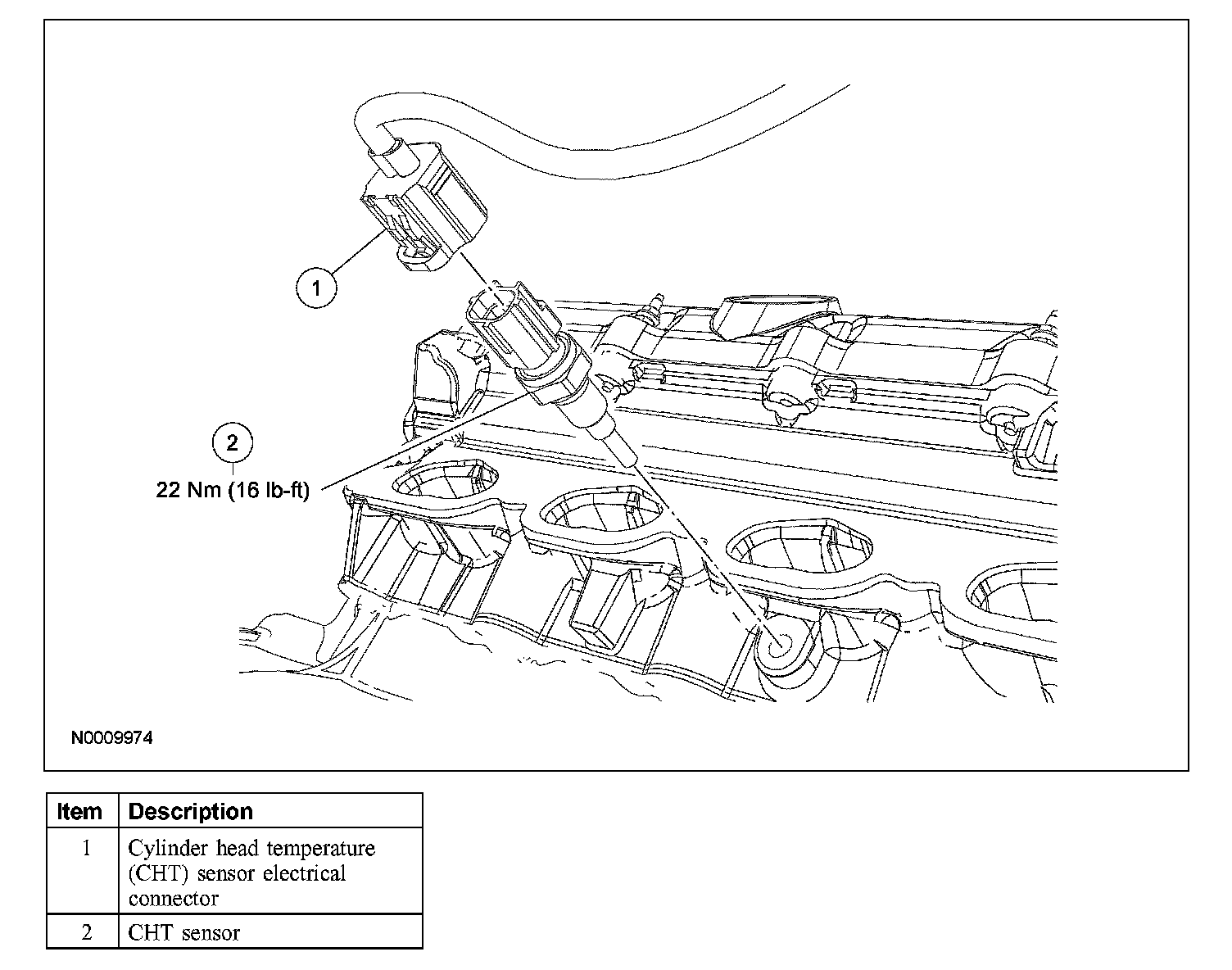 1

2

22 Nm (16 lb-ft)

N0009974

| Item | Description |
|---|---|
| 1 | Cylinder head temperature (CHT) sensor electrical connector |
| 2 | CHT sensor |