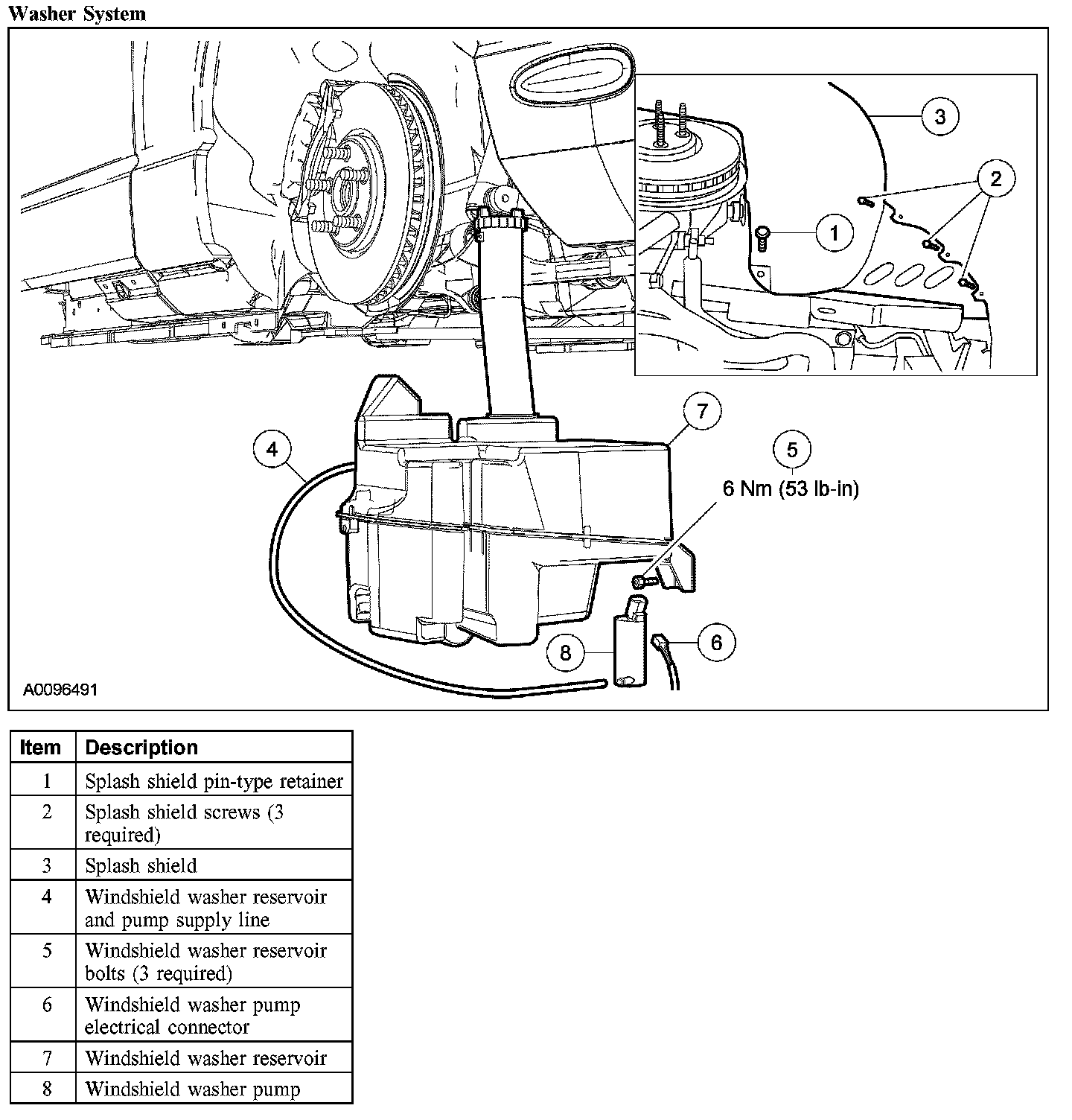 Washer System

3

2

1

7

4

5

6 Nm (53 lb-in)

8

6

A0096491

| Item | Description |
|---|---|
| 1 | Splash shield pin-type retainer |
| 2 | Splash shield screws (3 required) |
| 3 | Splash shield |
| 4 | Windshield washer reservoir and pump supply line |
| 5 | Windshield washer reservoir bolts (3 required) |
| 6 | Windshield washer pump electrical connector |
| 7 | Windshield washer reservoir |
| 8 | Windshield washer pump |