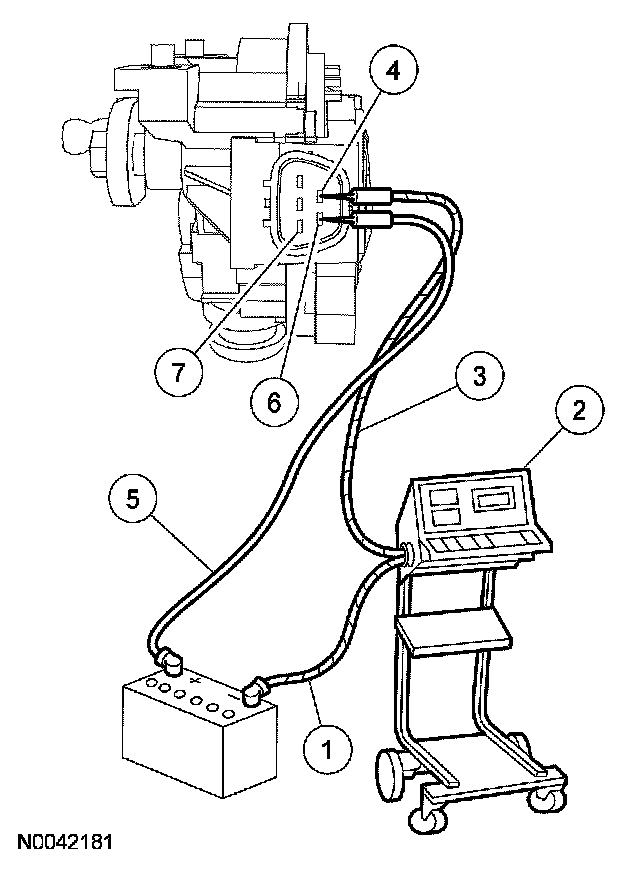 4
7
6
3
2
5
+
-
1
N0042181