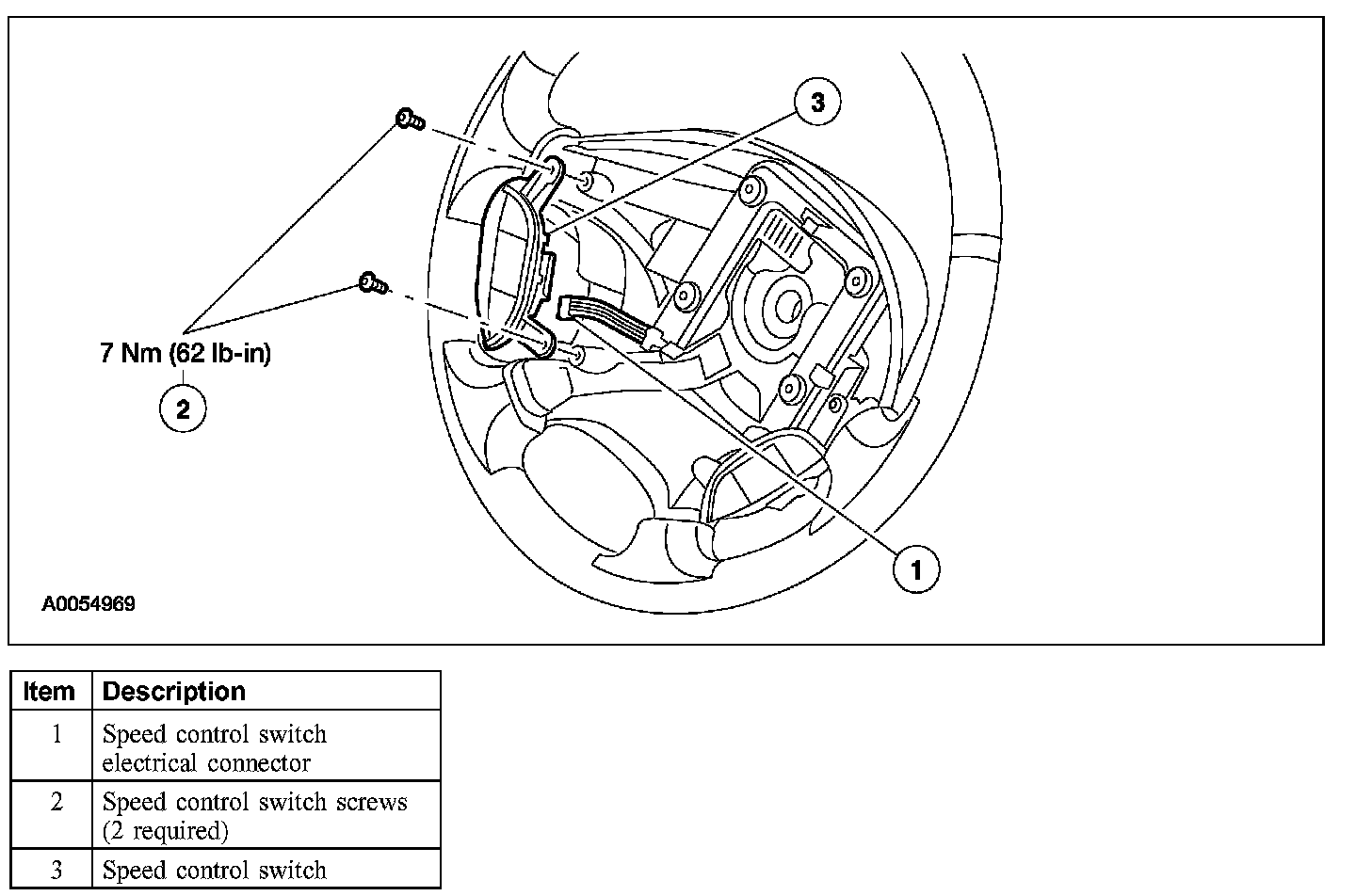 3

7 Nm (62 lb-in)

2

1

A0054969

| Item | Description |
|---|---|
| 1 | Speed control switch electrical connector |
| 2 | Speed control switch screws (2 required) |
| 3 | Speed control switch |