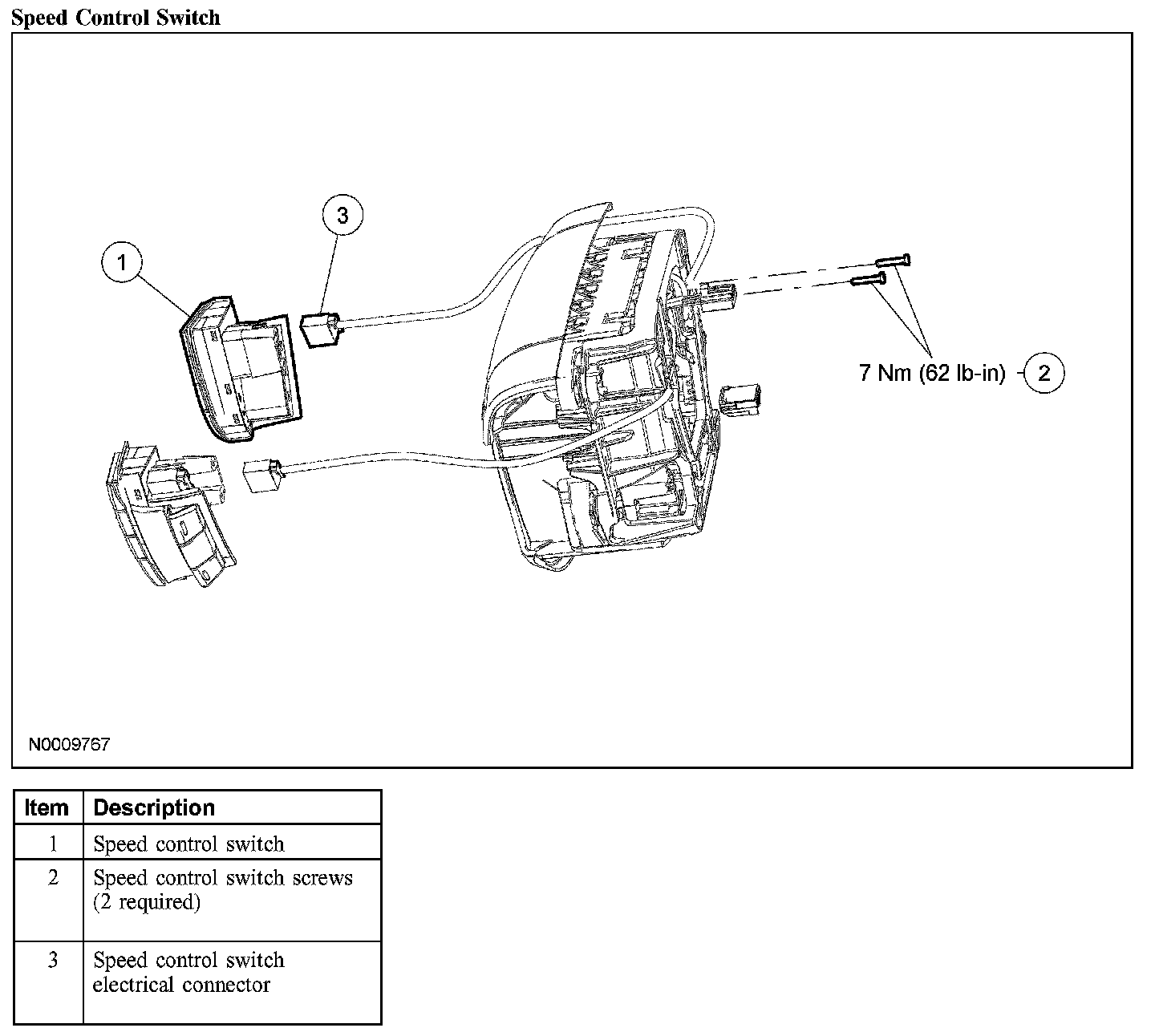 Speed Control Switch

3

1

7 Nm (62 lb-in) 2

N0009767

| Item | Description |
|---|---|
| 1 | Speed control switch |
| 2 | Speed control switch screws (2 required) |
| 3 | Speed control switch electrical connector |