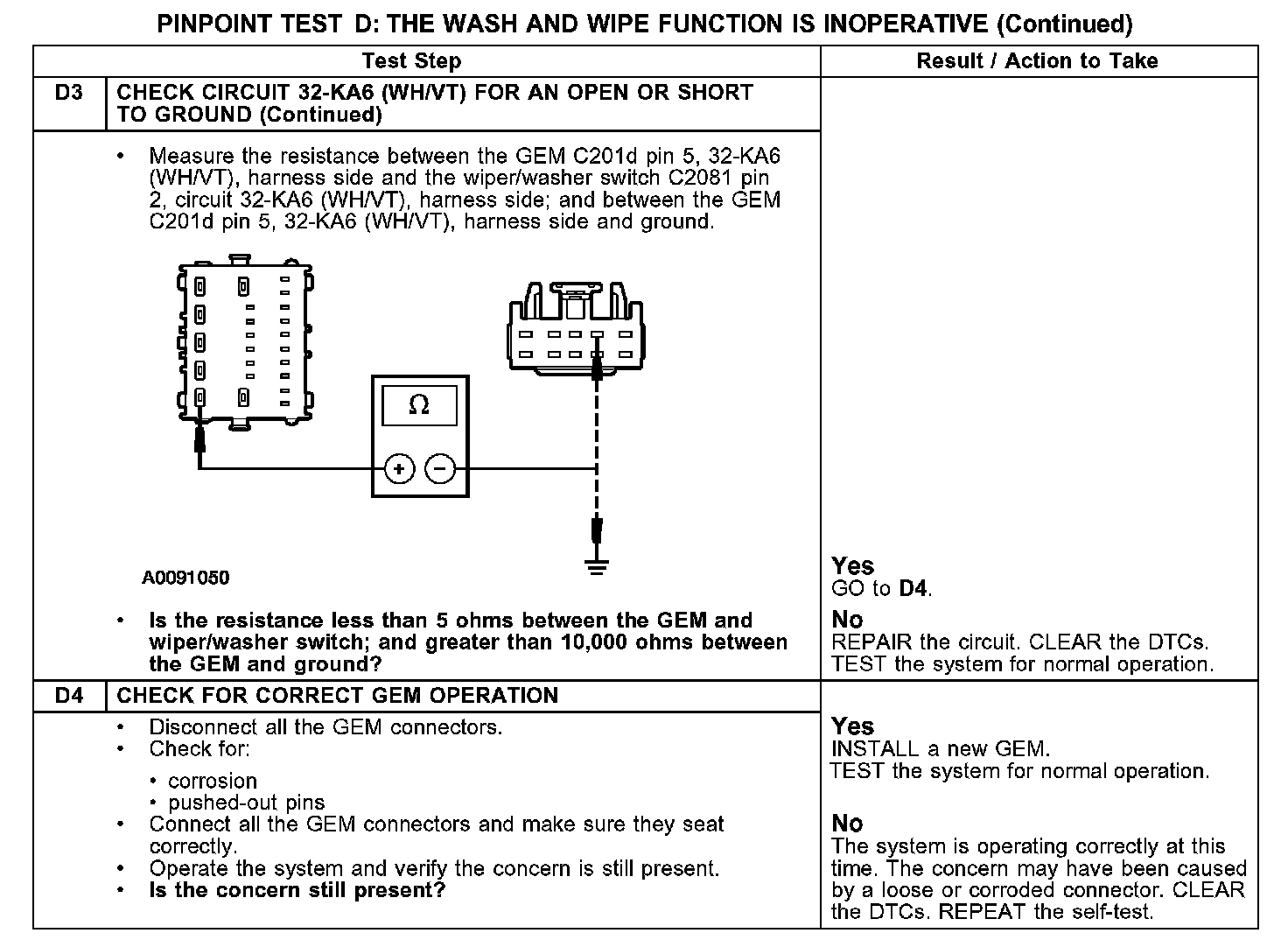 PINPOINT TEST D: THE WASH AND WIPE FUNCTION IS INOPERATIVE (Continued)

| | Test Step | Result / Action to Take |
|---|---|---|
| D3 | CHECK CIRCUIT 32-KA6 (WH/VT) FOR AN OPEN OR SHORT TO GROUND (Continued) | |
| | • Measure the resistance between the GEM C201d pin 5, 32-KA6 (WH/VT), harness side and the wiper/washer switch C2081 pin 2, circuit 32-KA6 (WH/VT), harness side; and between the GEM C201d pin 5, 32-KA6 (WH/VT), harness side and ground. $\Omega$ + − A0091050 • Is the resistance less than 5 ohms between the GEM and wiper/washer switch; and greater than 10,000 ohms between the GEM and ground? | Yes GO to D4. No REPAIR the circuit. CLEAR the DTCs. TEST the system for normal operation. |
| D4 | CHECK FOR CORRECT GEM OPERATION | |
| | • Disconnect all the GEM connectors. • Check for: • corrosion • pushed-out pins • Connect all the GEM connectors and make sure they seat correctly. • Operate the system and verify the concern is still present. • Is the concern still present? | Yes INSTALL a new GEM. TEST the system for normal operation. No The system is operating correctly at this time. The concern may have been caused by a loose or corroded connector. CLEAR the DTCs. REPEAT the self-test. |