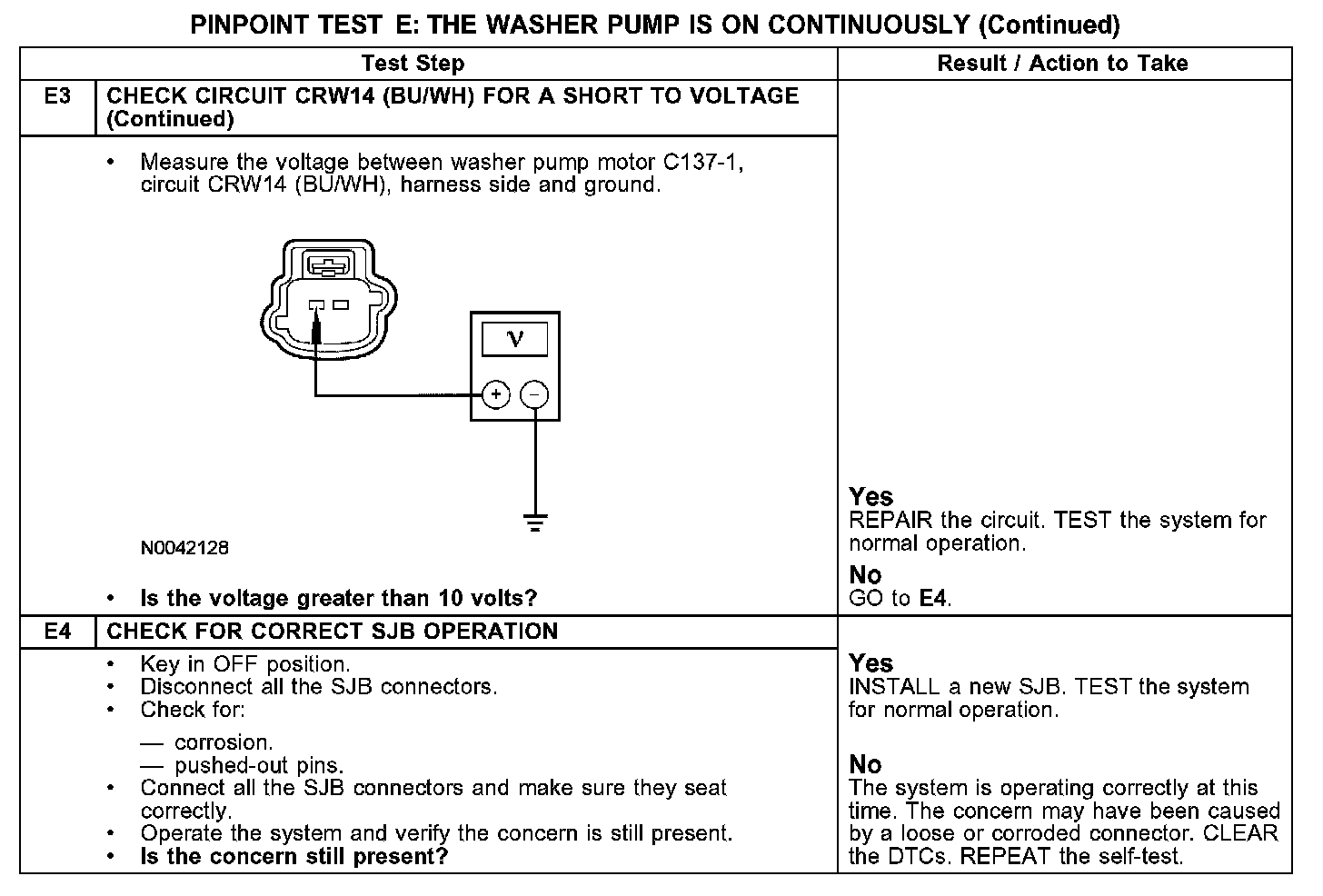 PINPOINT TEST E: THE WASHER PUMP IS ON CONTINUOUSLY (Continued)

| Test Step | | Result / Action to Take |
|---|---|---|
| E3 | CHECK CIRCUIT CRW14 (BU/WH) FOR A SHORT TO VOLTAGE (Continued) | |
| | • Measure the voltage between washer pump motor C137-1, circuit CRW14 (BU/WH), harness side and ground. V + − N0042128 • **Is the voltage greater than 10 volts?** | **Yes** REPAIR the circuit. TEST the system for normal operation. **No** GO to **E4**. |
| E4 | CHECK FOR CORRECT SJB OPERATION | |
| | • Key in OFF position. • Disconnect all the SJB connectors. • Check for: — corrosion. — pushed-out pins. • Connect all the SJB connectors and make sure they seat correctly. • Operate the system and verify the concern is still present. • **Is the concern still present?** | **Yes** INSTALL a new SJB. TEST the system for normal operation. **No** The system is operating correctly at this time. The concern may have been caused by a loose or corroded connector. CLEAR the DTCs. REPEAT the self-test. |