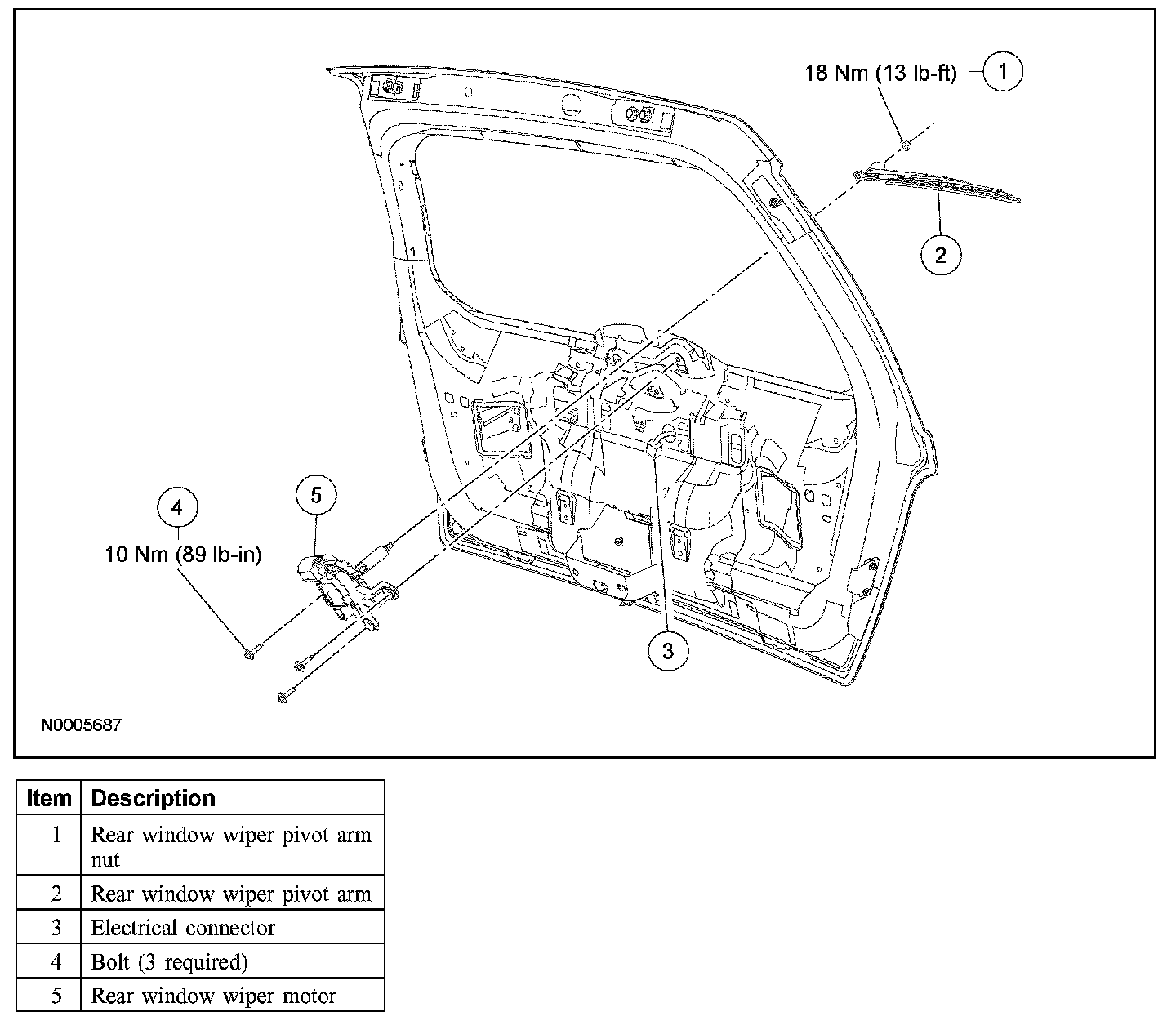 18 Nm (13 lb-ft) 1

2

5

4

10 Nm (89 lb-in)

3

N0005687

| Item | Description |
|---|---|
| 1 | Rear window wiper pivot arm nut |
| 2 | Rear window wiper pivot arm |
| 3 | Electrical connector |
| 4 | Bolt (3 required) |
| 5 | Rear window wiper motor |