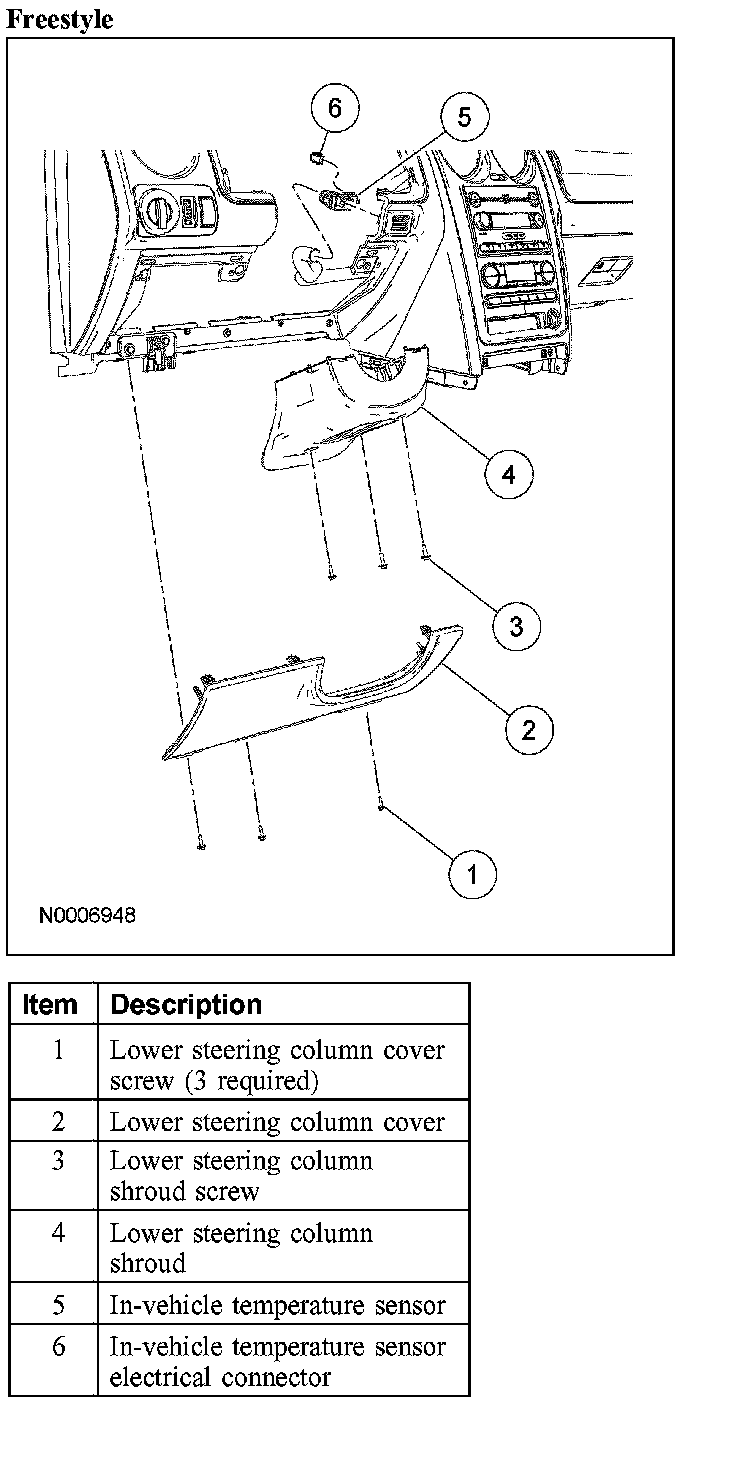 Freestyle

6
5
4
3
2
1
N0006948

| Item | Description |
|---|---|
| 1 | Lower steering column cover screw (3 required) |
| 2 | Lower steering column cover |
| 3 | Lower steering column shroud screw |
| 4 | Lower steering column shroud |
| 5 | In-vehicle temperature sensor |
| 6 | In-vehicle temperature sensor electrical connector |