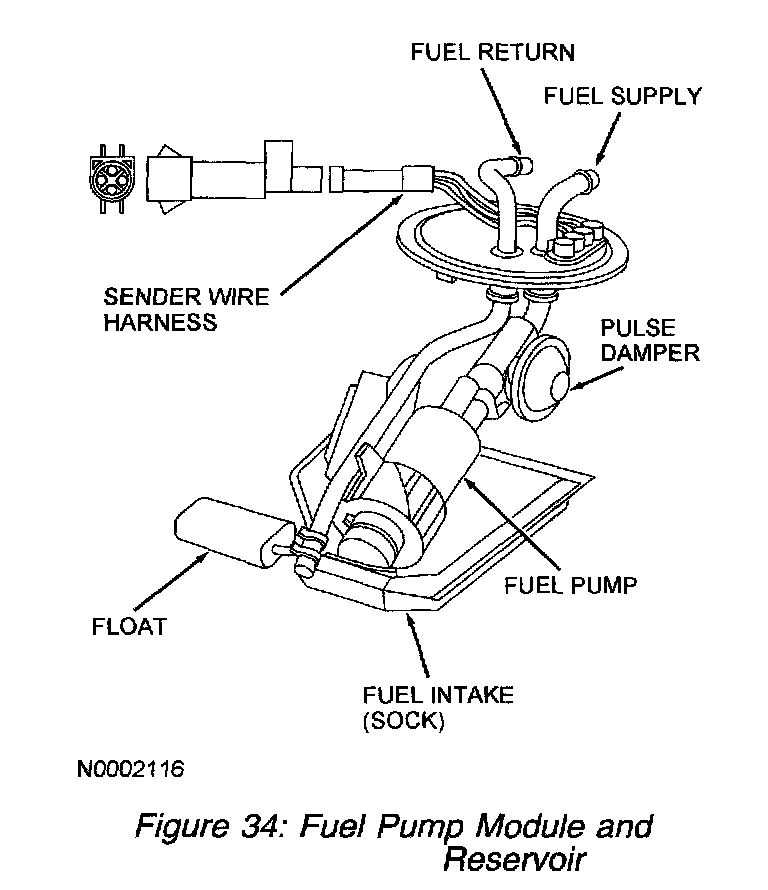 FUEL RETURN

FUEL SUPPLY

SENDER WIRE HARNESS

PULSE DAMPER

FUEL PUMP

FLOAT

FUEL INTAKE (SOCK)

N0002116

Figure 34: Fuel Pump Module and Reservoir