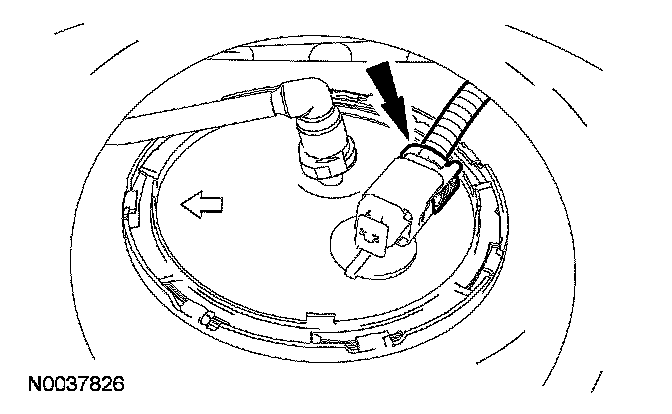 N0037826