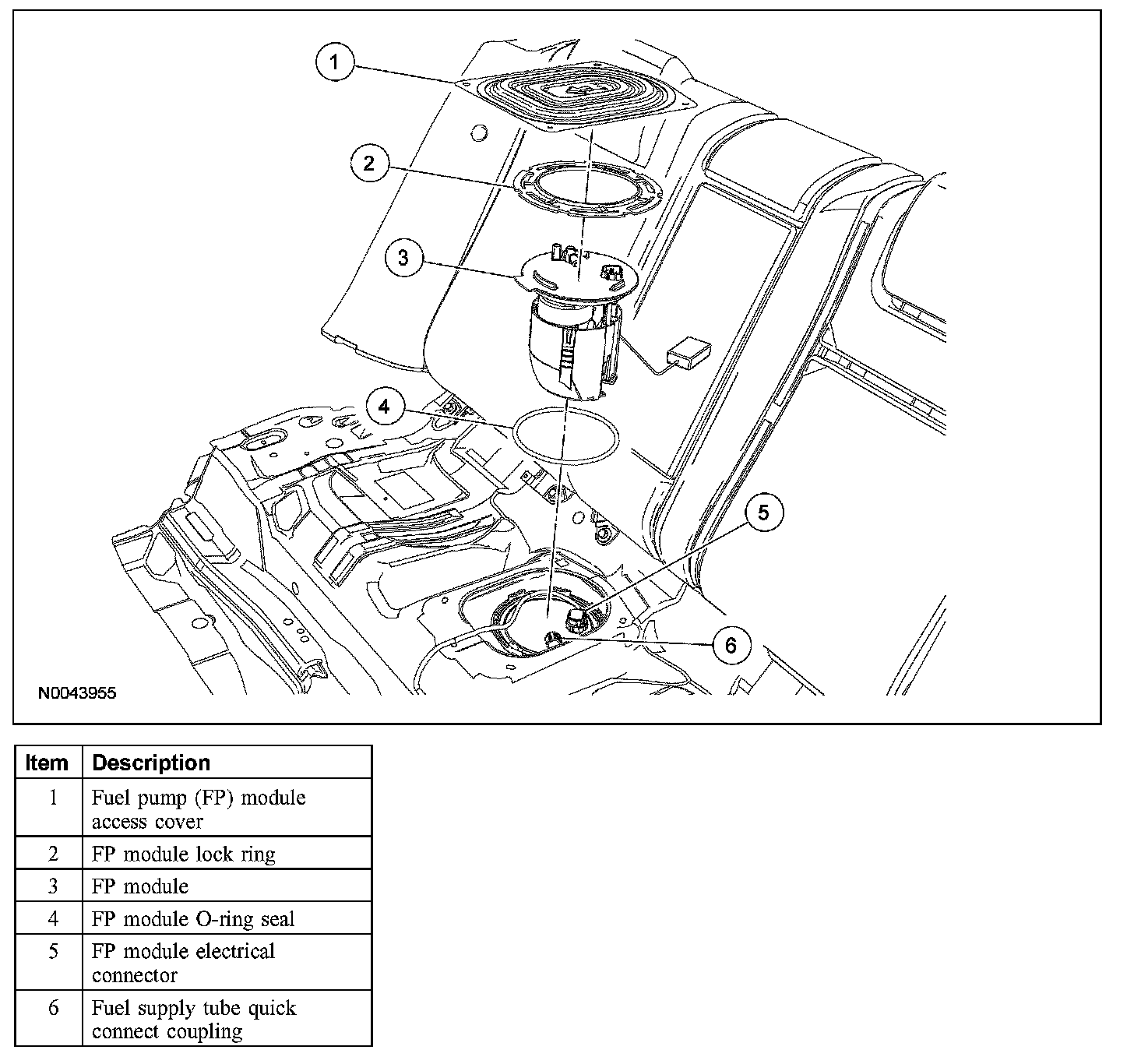 1
2
3
4
5
6
N0043955

| Item | Description |
|---|---|
| 1 | Fuel pump (FP) module access cover |
| 2 | FP module lock ring |
| 3 | FP module |
| 4 | FP module O-ring seal |
| 5 | FP module electrical connector |
| 6 | Fuel supply tube quick connect coupling |