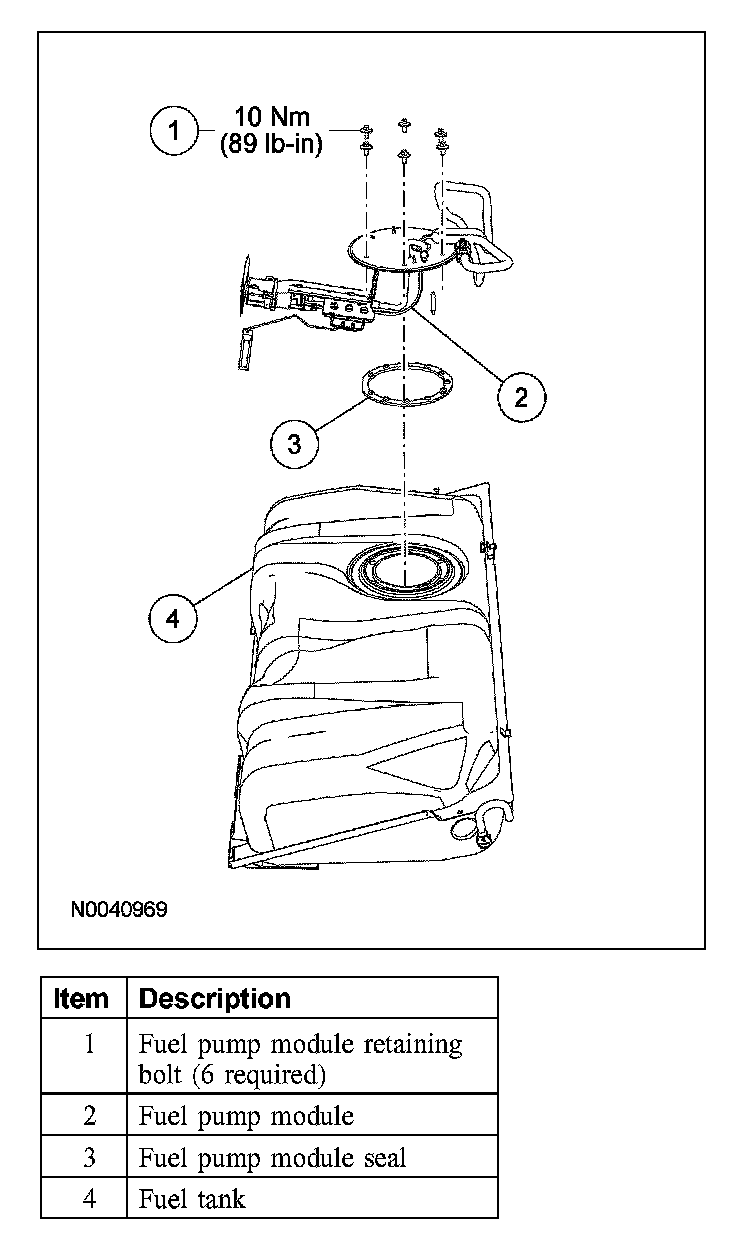 1 10 Nm (89 lb-in)

2

3

4

N0040969

| Item | Description |
|---|---|
| 1 | Fuel pump module retaining bolt (6 required) |
| 2 | Fuel pump module |
| 3 | Fuel pump module seal |
| 4 | Fuel tank |