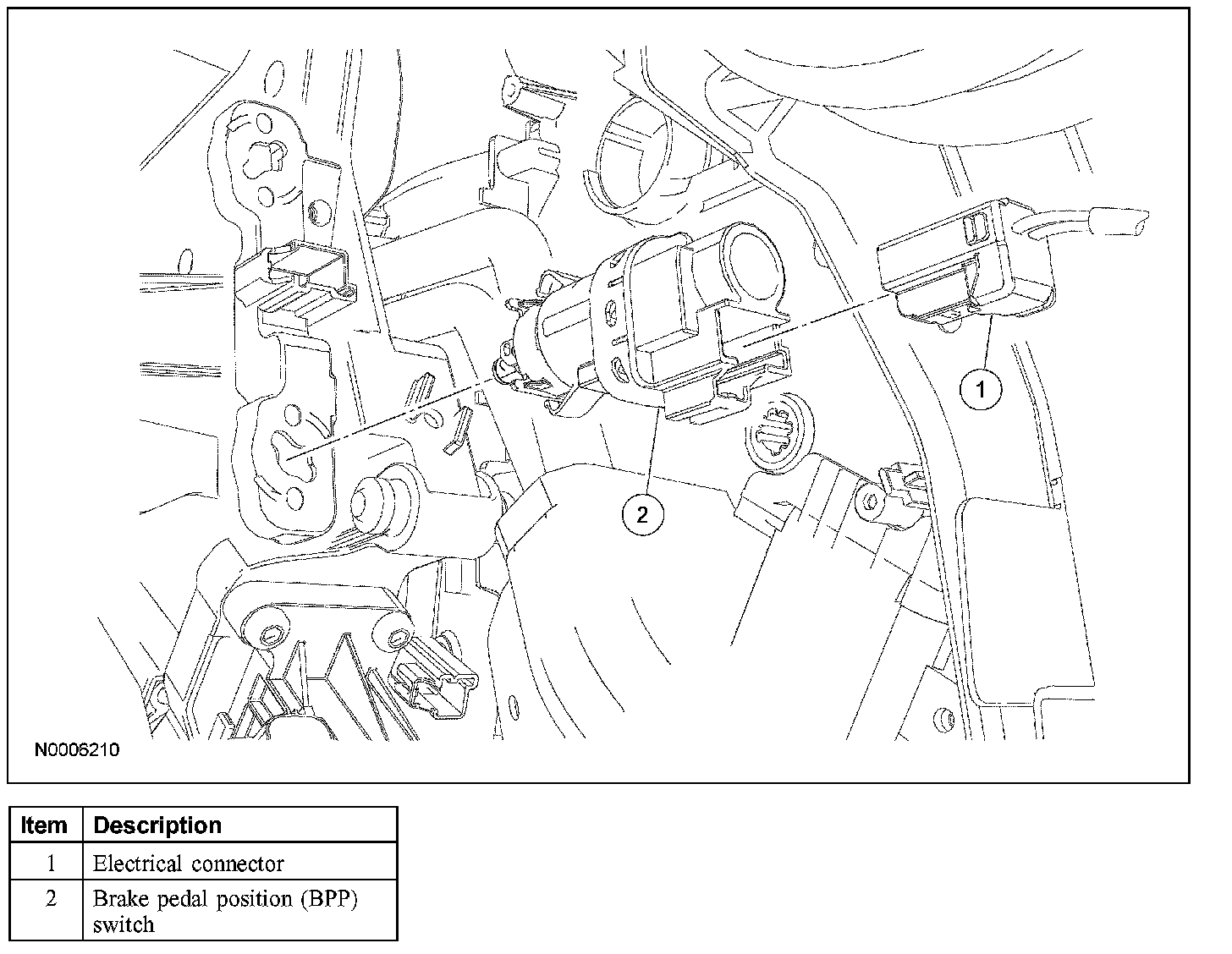 1

2

N0006210

| Item | Description |
|---|---|
| 1 | Electrical connector |
| 2 | Brake pedal position (BPP) switch |