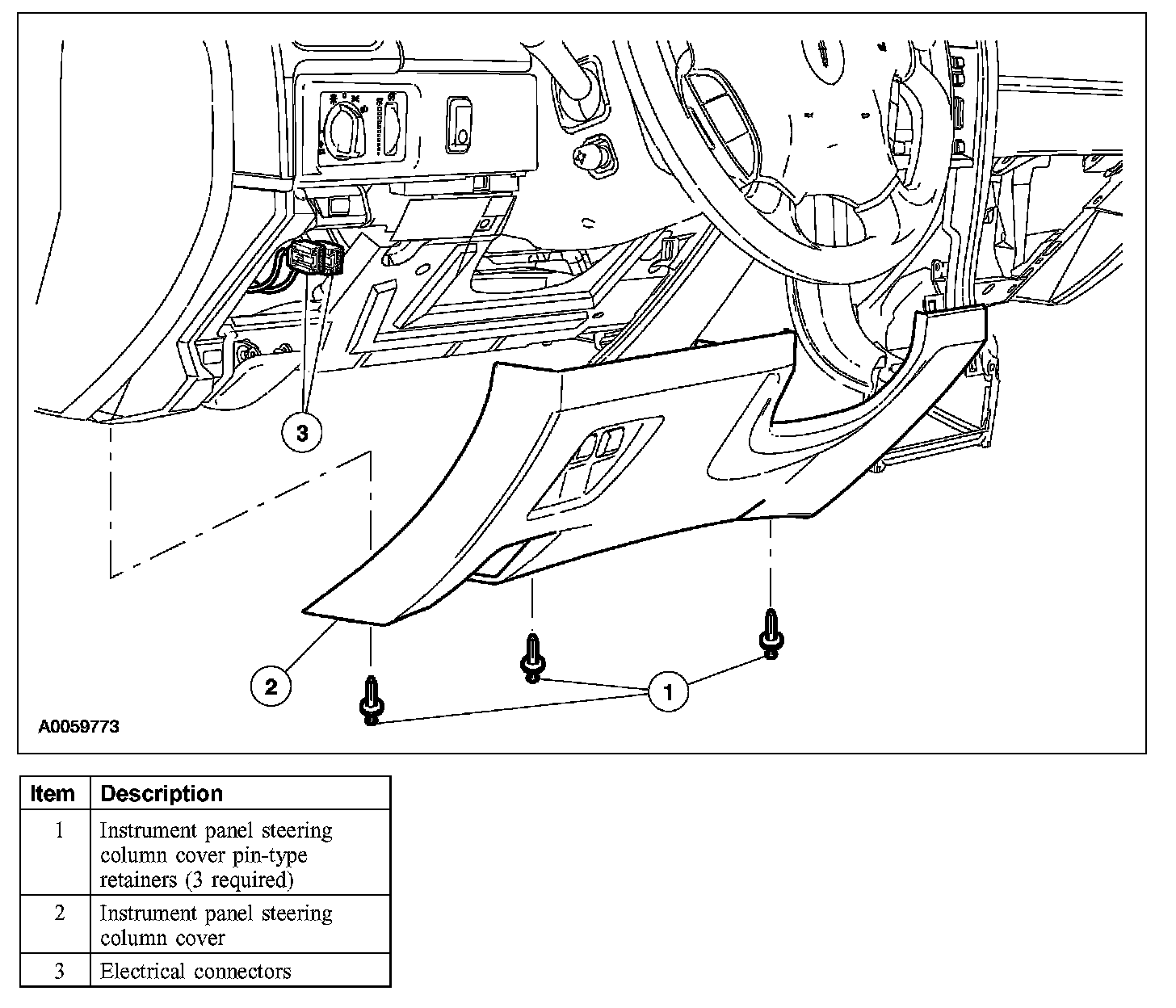 3

2

1

A0059773

| Item | Description |
|---|---|
| 1 | Instrument panel steering column cover pin-type retainers (3 required) |
| 2 | Instrument panel steering column cover |
| 3 | Electrical connectors |