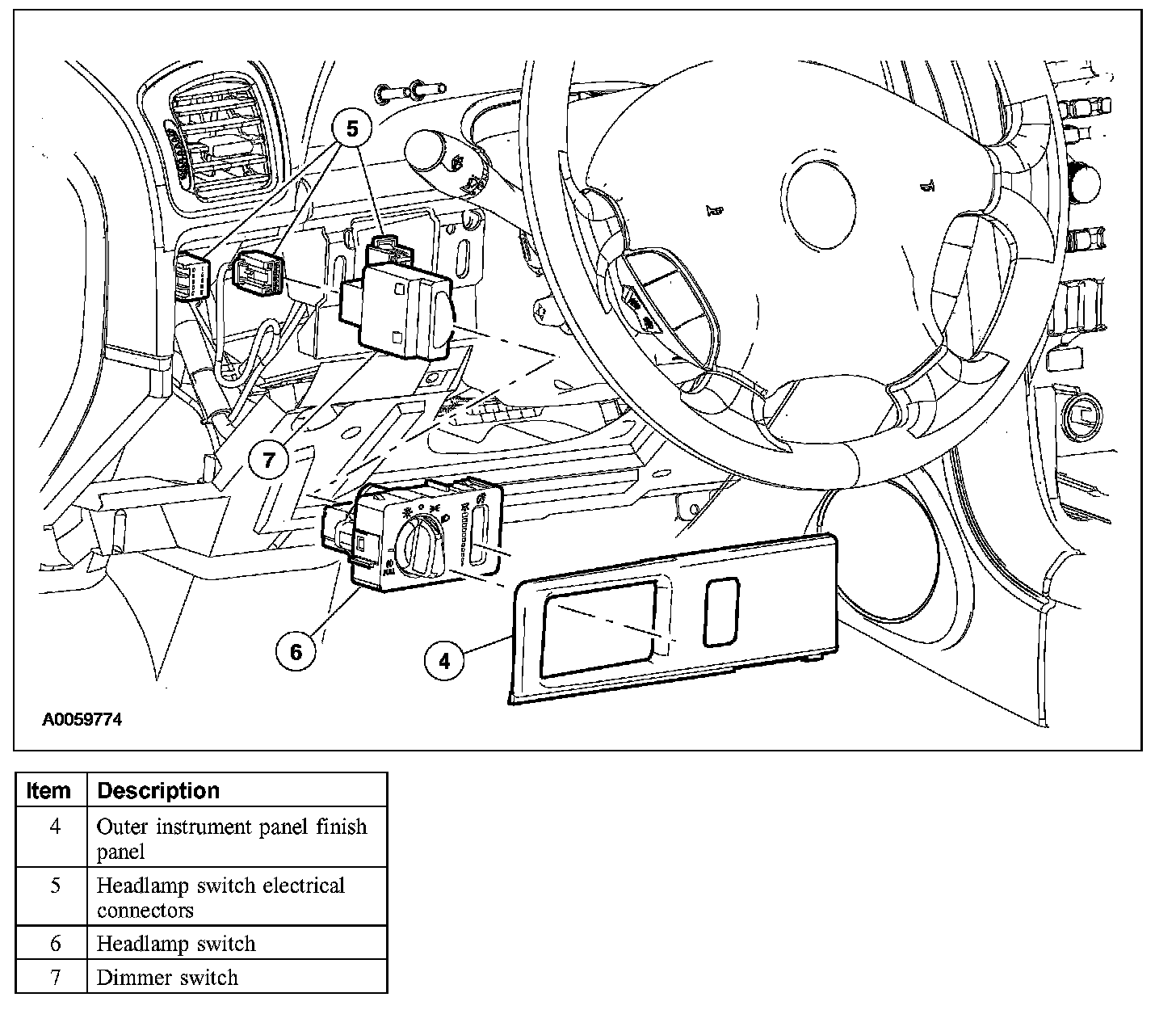 5

7

6

4

A0059774

| Item | Description |
|---|---|
| 4 | Outer instrument panel finish panel |
| 5 | Headlamp switch electrical connectors |
| 6 | Headlamp switch |
| 7 | Dimmer switch |