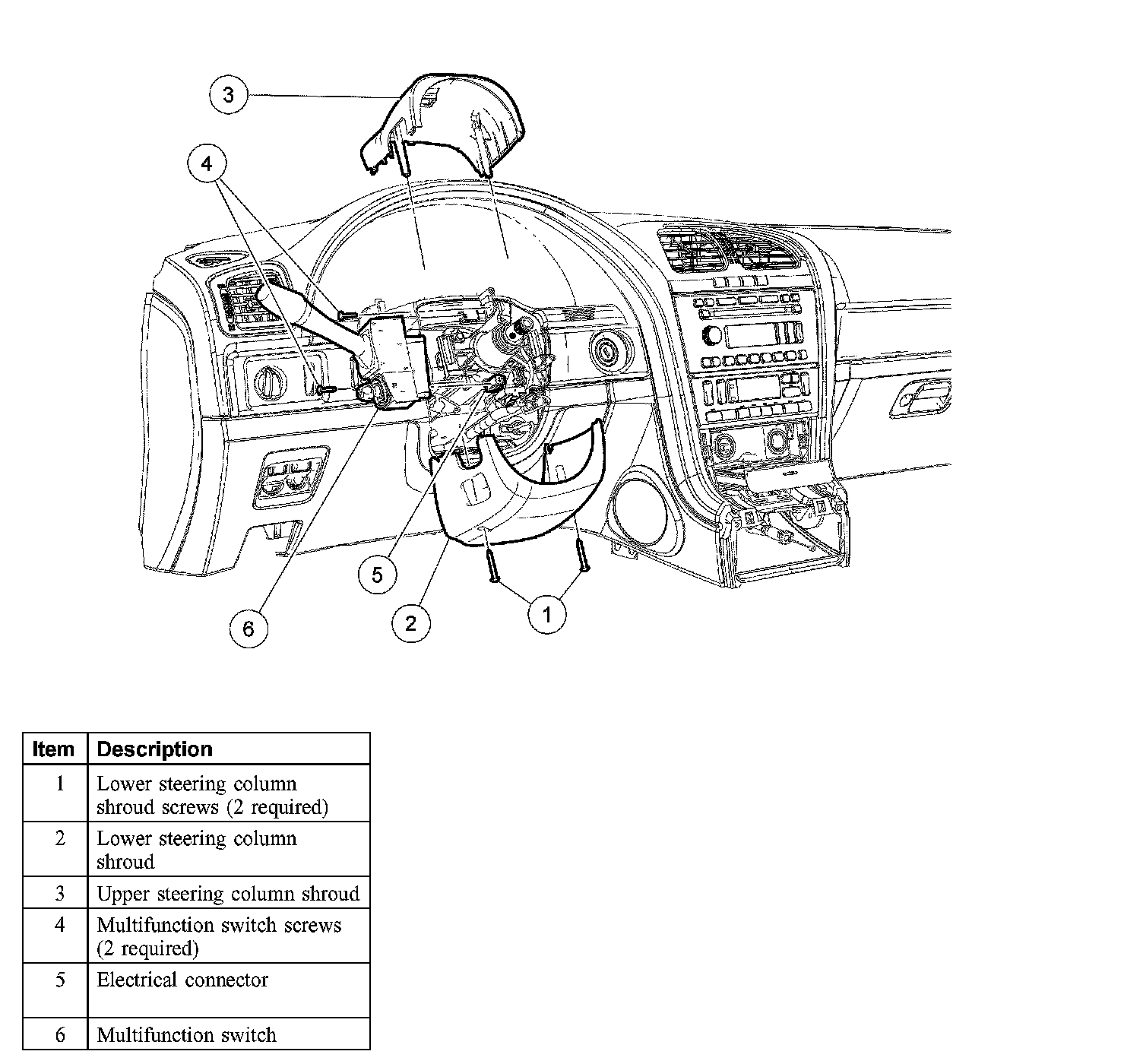 3

4

5

6

2

1

| Item | Description |
|---|---|
| 1 | Lower steering column shroud screws (2 required) |
| 2 | Lower steering column shroud |
| 3 | Upper steering column shroud |
| 4 | Multifunction switch screws (2 required) |
| 5 | Electrical connector |
| 6 | Multifunction switch |