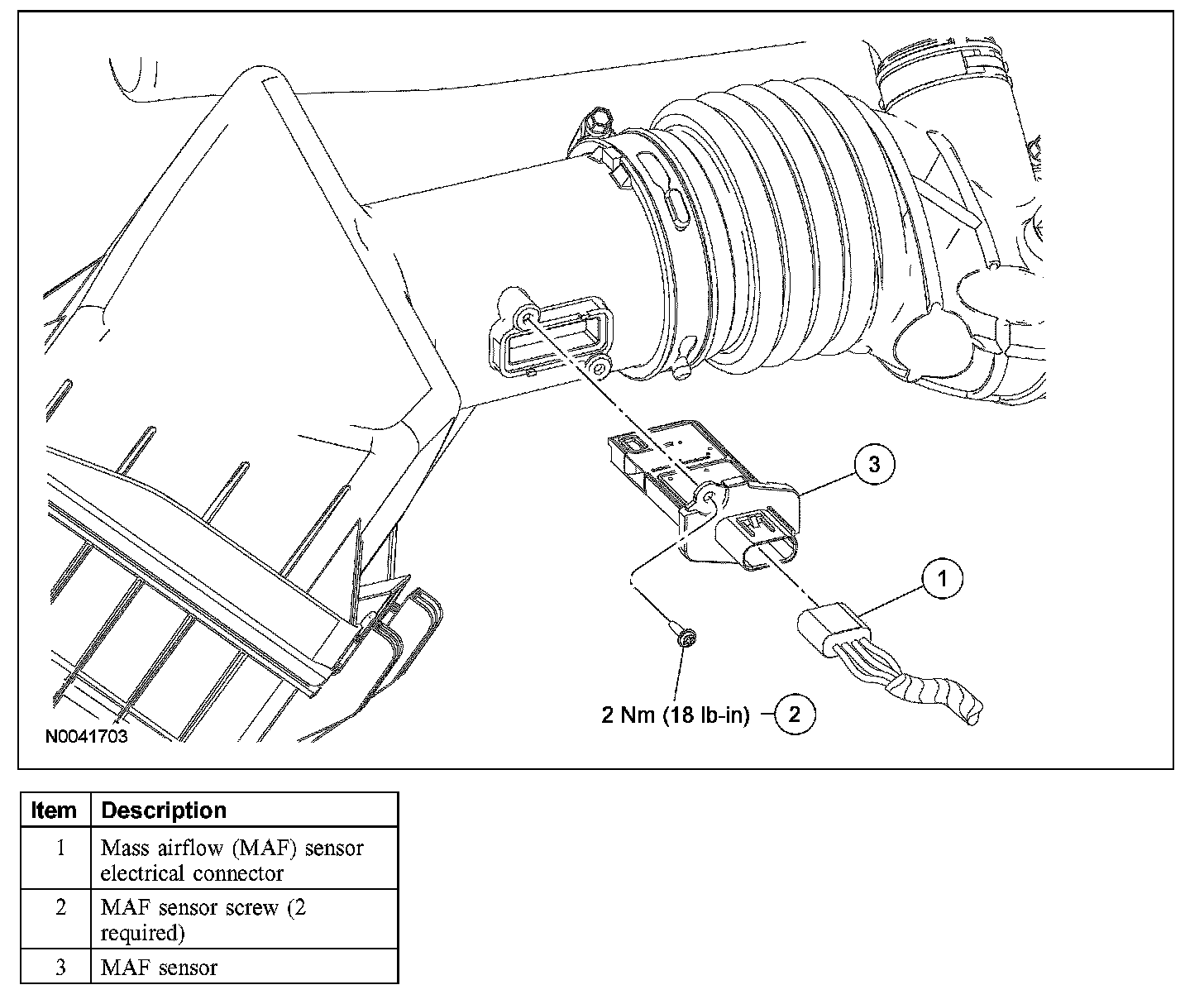 3

1

2 Nm (18 lb-in) 2

N0041703

| Item | Description |
|---|---|
| 1 | Mass airflow (MAF) sensor electrical connector |
| 2 | MAF sensor screw (2 required) |
| 3 | MAF sensor |