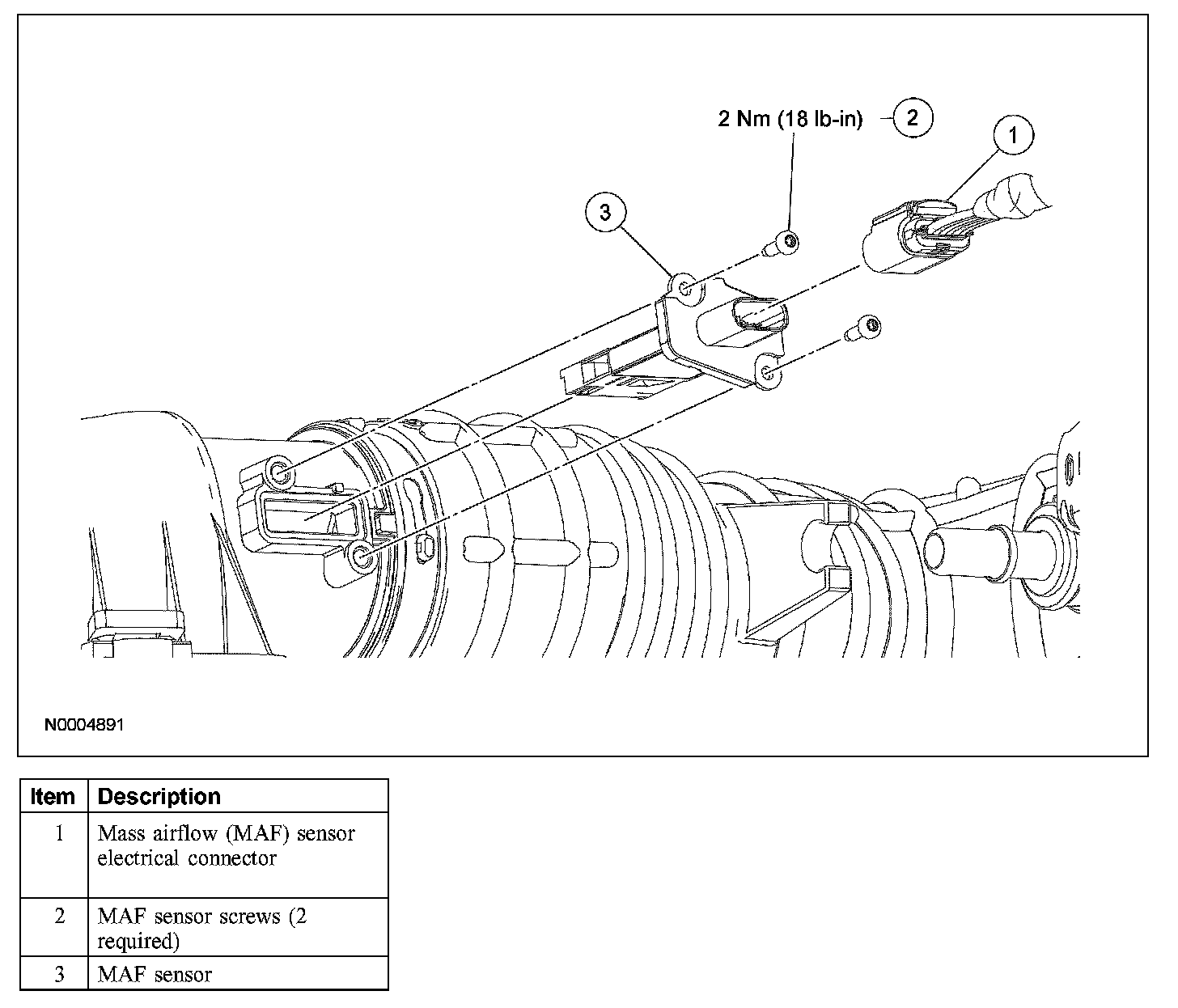 2 Nm (18 lb-in)

2

1

3

N0004891

| Item | Description |
|---|---|
| 1 | Mass airflow (MAF) sensor electrical connector |
| 2 | MAF sensor screws (2 required) |
| 3 | MAF sensor |