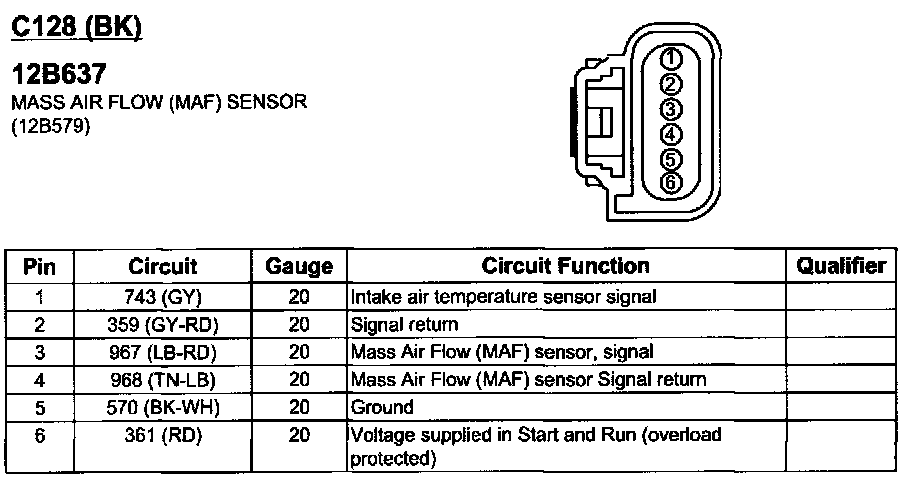 C128 (BK)

12B637
MASS AIR FLOW (MAF) SENSOR
(12B579)

1
2
3
4
5
6

| Pin | Circuit | Gauge | Circuit Function | Qualifier |
|---|---|---|---|---|
| 1 | 743 (GY) | 20 | Intake air temperature sensor signal | |
| 2 | 359 (GY-RD) | 20 | Signal return | |
| 3 | 967 (LB-RD) | 20 | Mass Air Flow (MAF) sensor, signal | |
| 4 | 968 (TN-LB) | 20 | Mass Air Flow (MAF) sensor Signal return | |
| 5 | 570 (BK-WH) | 20 | Ground | |
| 6 | 361 (RD) | 20 | Voltage supplied in Start and Run (overload protected) | |