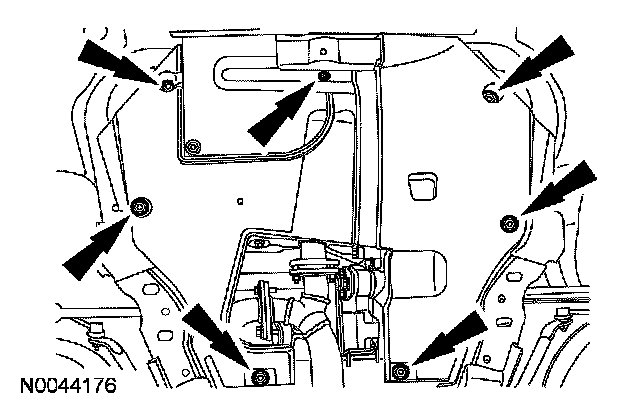 N0044176