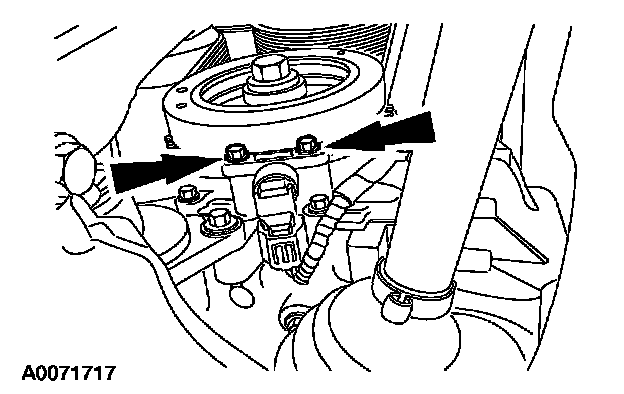 A0071717