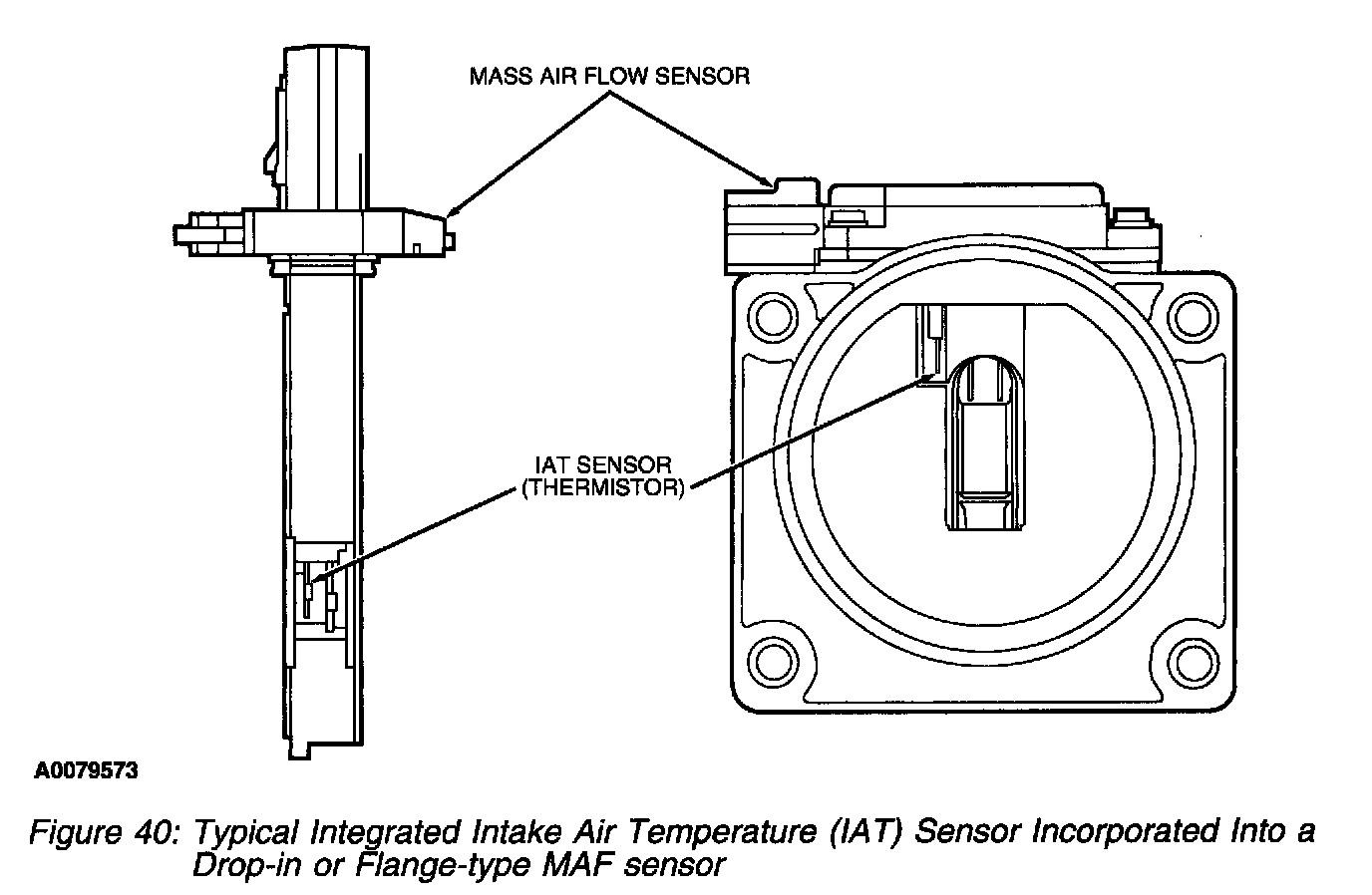 MASS AIR FLOW SENSOR

IAT SENSOR
(THERMISTOR)

A0079573

Figure 40: Typical Integrated Intake Air Temperature (IAT) Sensor Incorporated Into a Drop-in or Flange-type MAF sensor