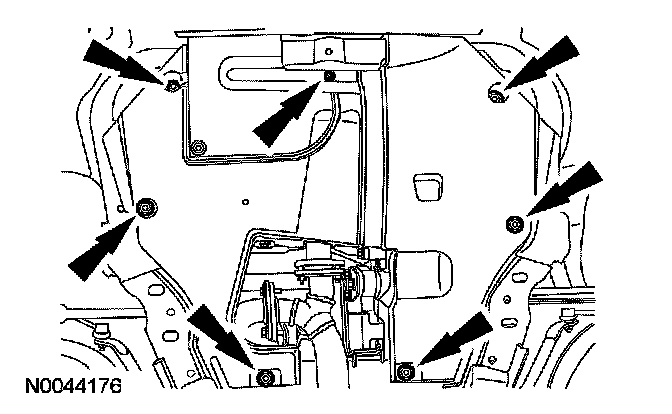 N0044176