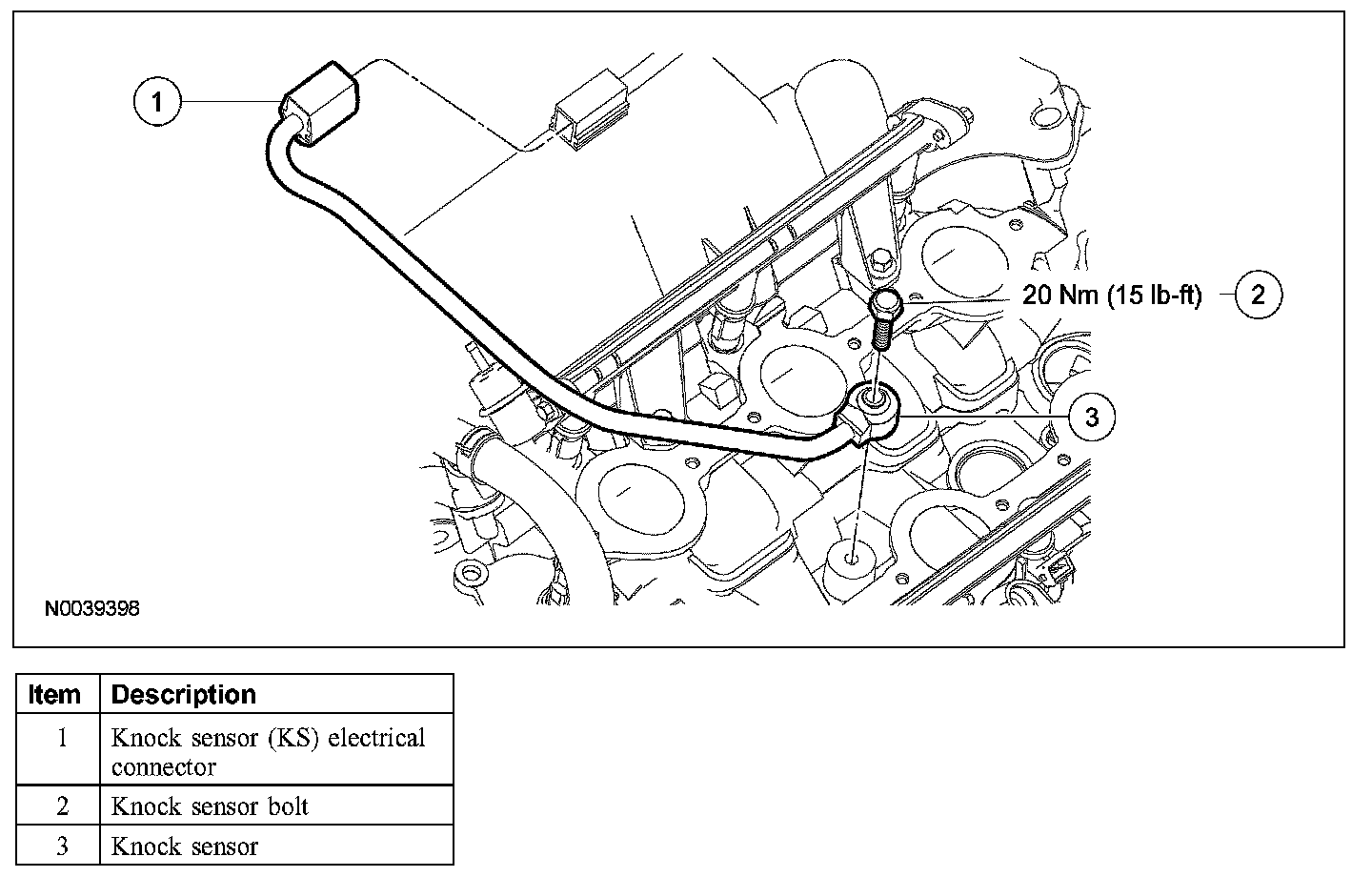 1

20 Nm (15 lb-ft)

2

3

N0039398

| Item | Description |
|---|---|
| 1 | Knock sensor (KS) electrical connector |
| 2 | Knock sensor bolt |
| 3 | Knock sensor |