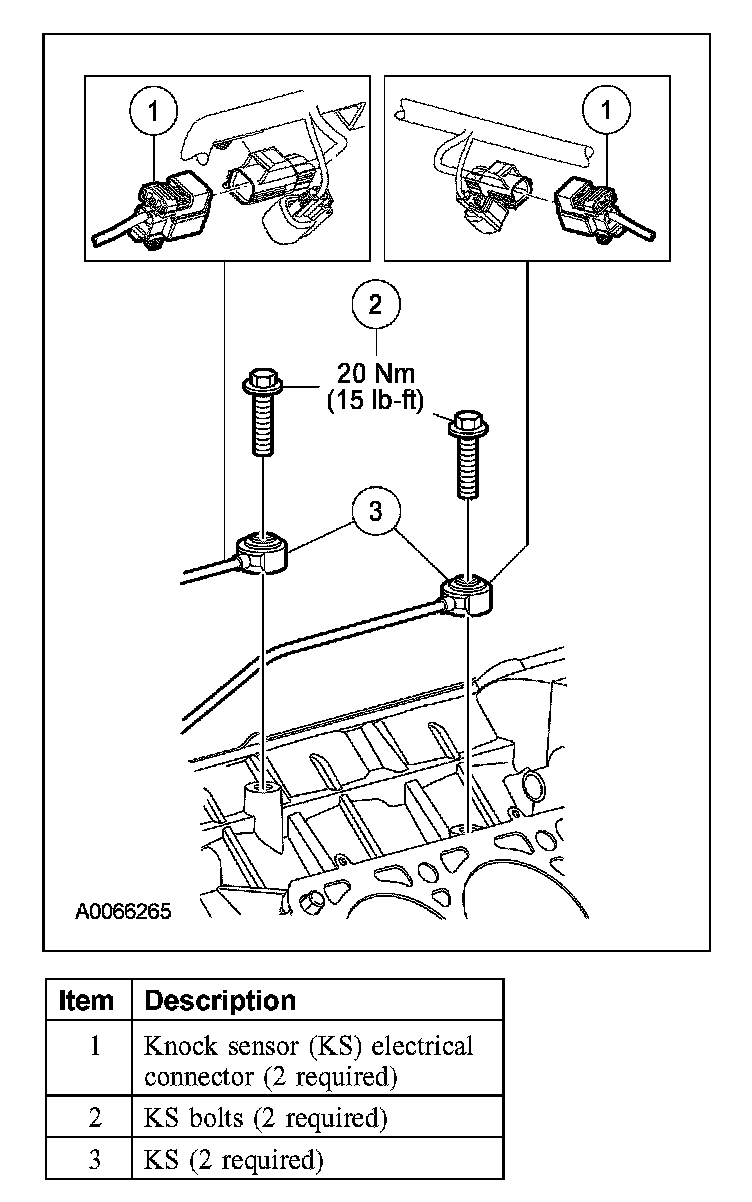 1

1

2

20 Nm
(15 lb-ft)

3

A0066265

| Item | Description |
|---|---|
| 1 | Knock sensor (KS) electrical connector (2 required) |
| 2 | KS bolts (2 required) |
| 3 | KS (2 required) |