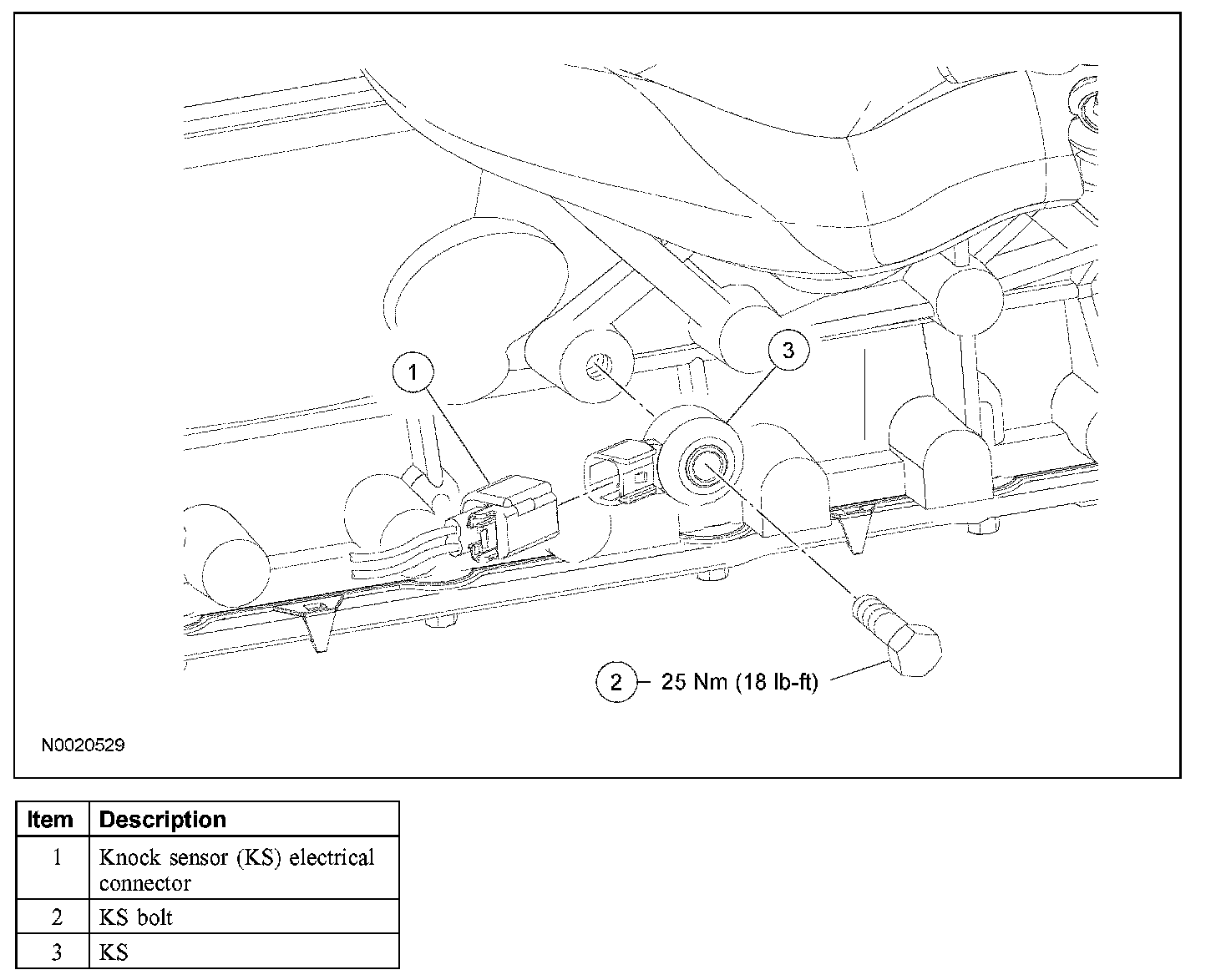 1

3

2 25 Nm (18 lb-ft)

N0020529

| Item | Description |
|---|---|
| 1 | Knock sensor (KS) electrical connector |
| 2 | KS bolt |
| 3 | KS |