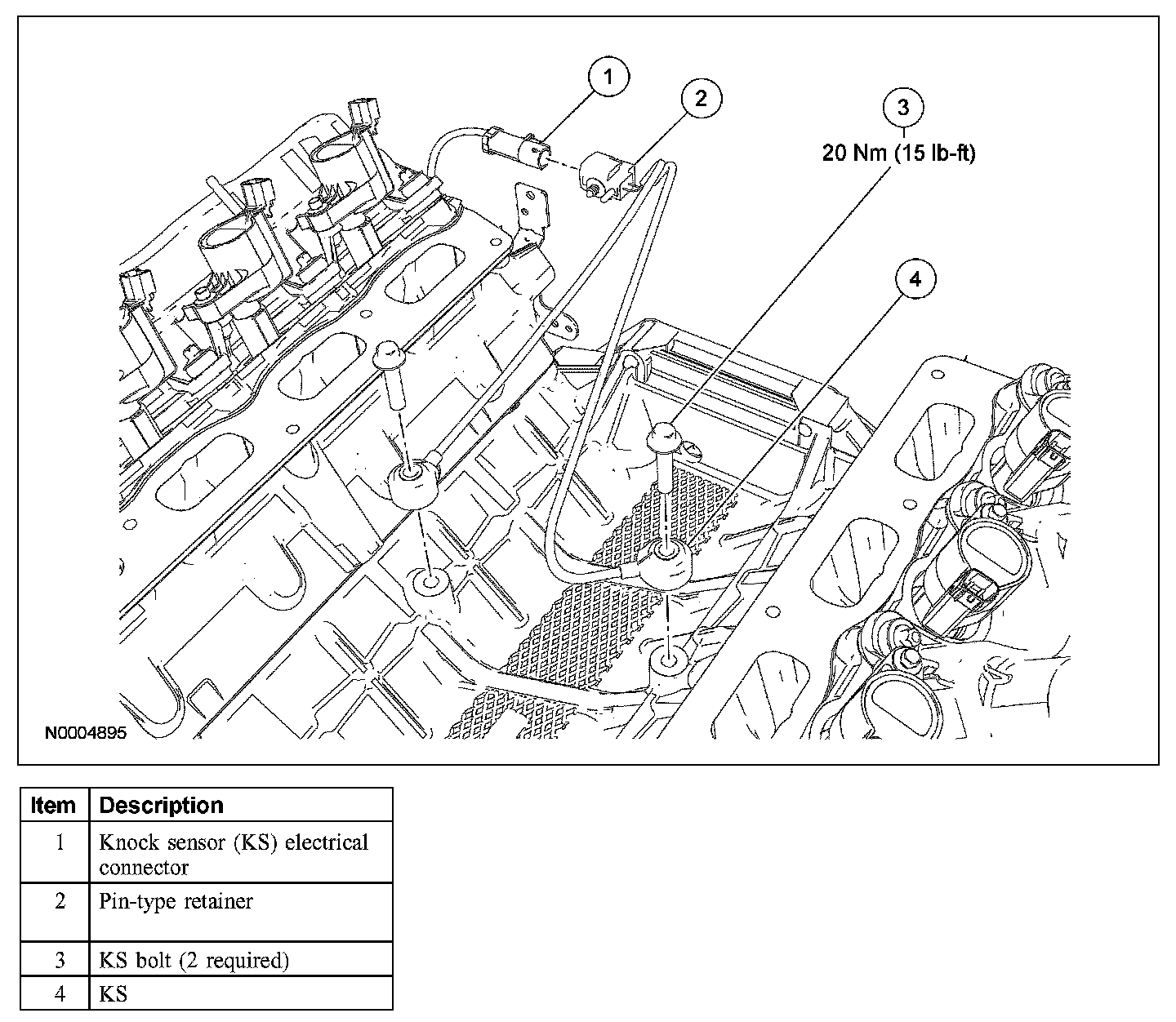 1

2

3
20 Nm (15 lb-ft)

4

N0004895

| Item | Description |
|---|---|
| 1 | Knock sensor (KS) electrical connector |
| 2 | Pin-type retainer |
| 3 | KS bolt (2 required) |
| 4 | KS |