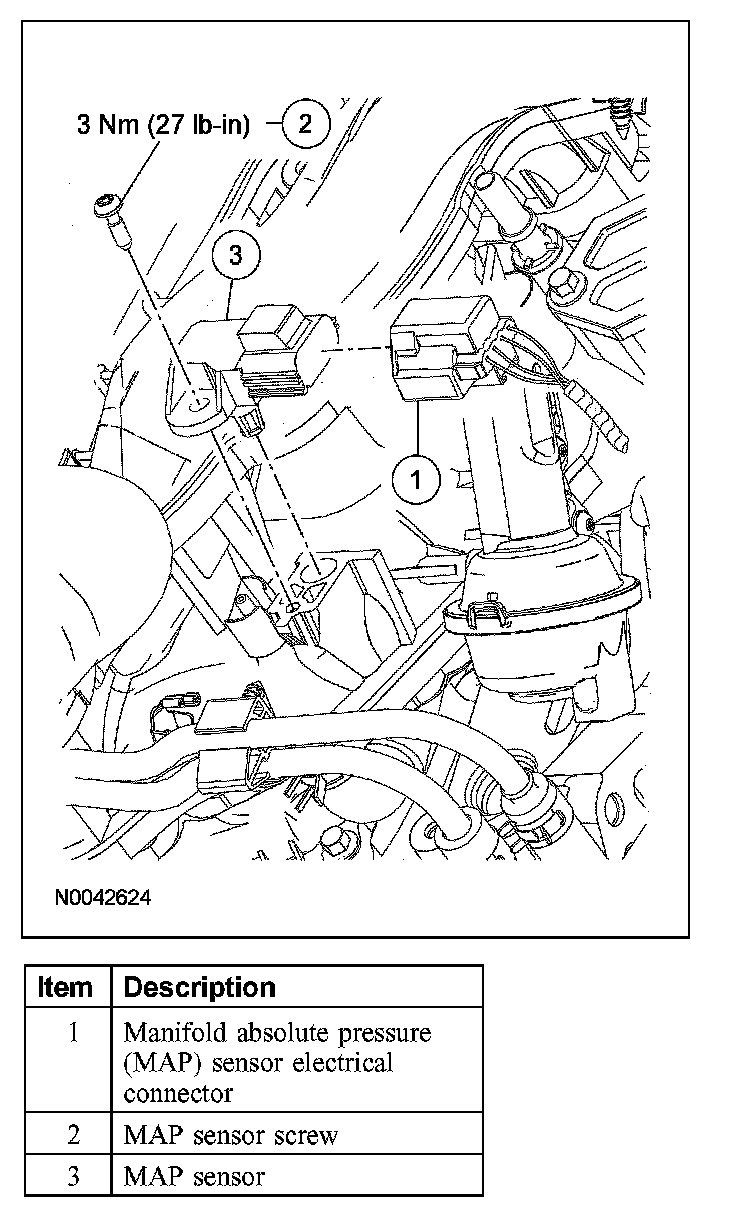 3 Nm (27 lb-in)
2
3
1
N0042624

| Item | Description |
|---|---|
| 1 | Manifold absolute pressure (MAP) sensor electrical connector |
| 2 | MAP sensor screw |
| 3 | MAP sensor |