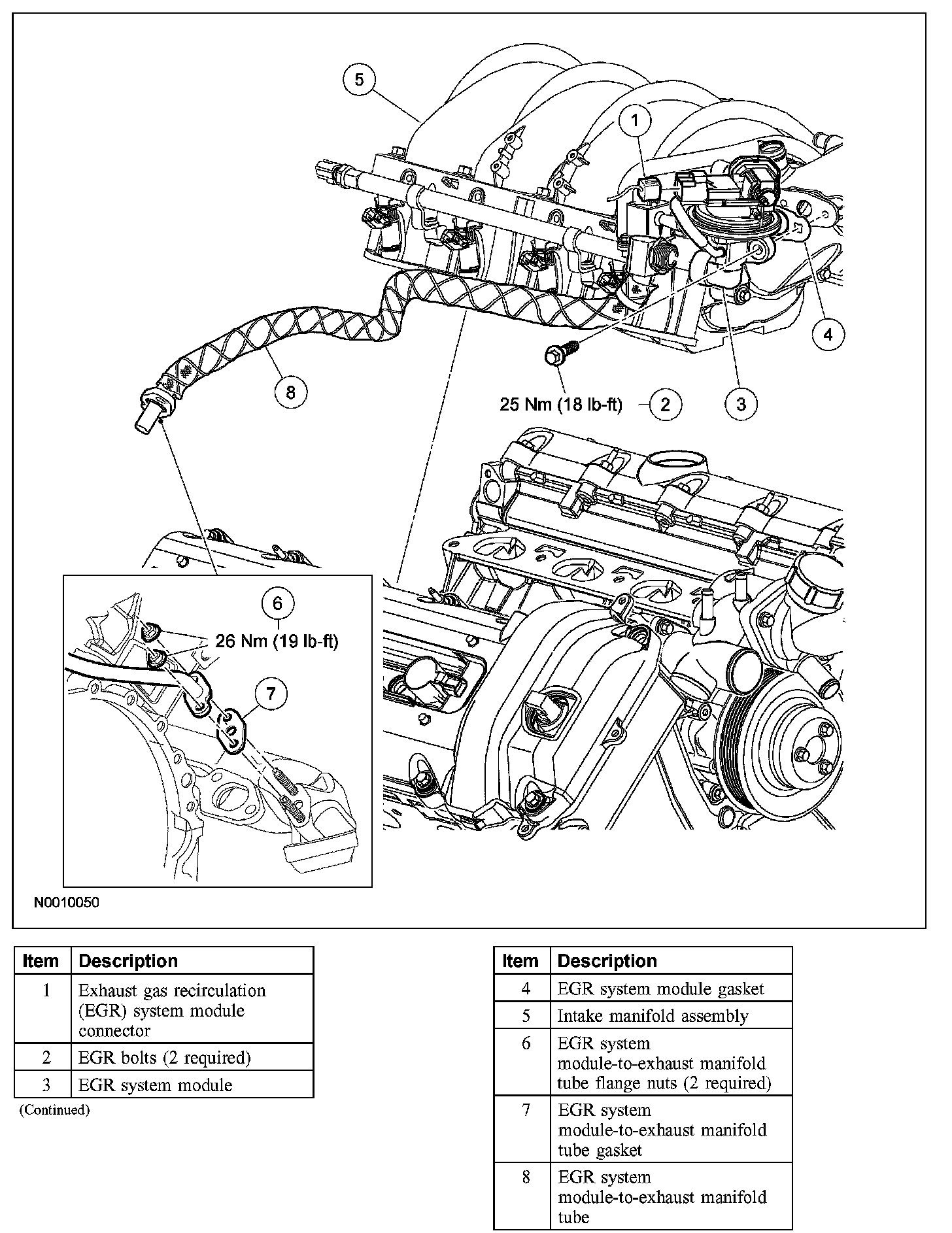 5

1

4

8

25 Nm (18 lb-ft)

2

3

6

26 Nm (19 lb-ft)

7

N0010050

| Item | Description |
|---|---|
| 1 | Exhaust gas recirculation (EGR) system module connector |
| 2 | EGR bolts (2 required) |
| 3 | EGR system module |

(Continued)

| Item | Description |
|---|---|
| 4 | EGR system module gasket |
| 5 | Intake manifold assembly |
| 6 | EGR system module-to-exhaust manifold tube flange nuts (2 required) |
| 7 | EGR system module-to-exhaust manifold tube gasket |
| 8 | EGR system module-to-exhaust manifold tube |