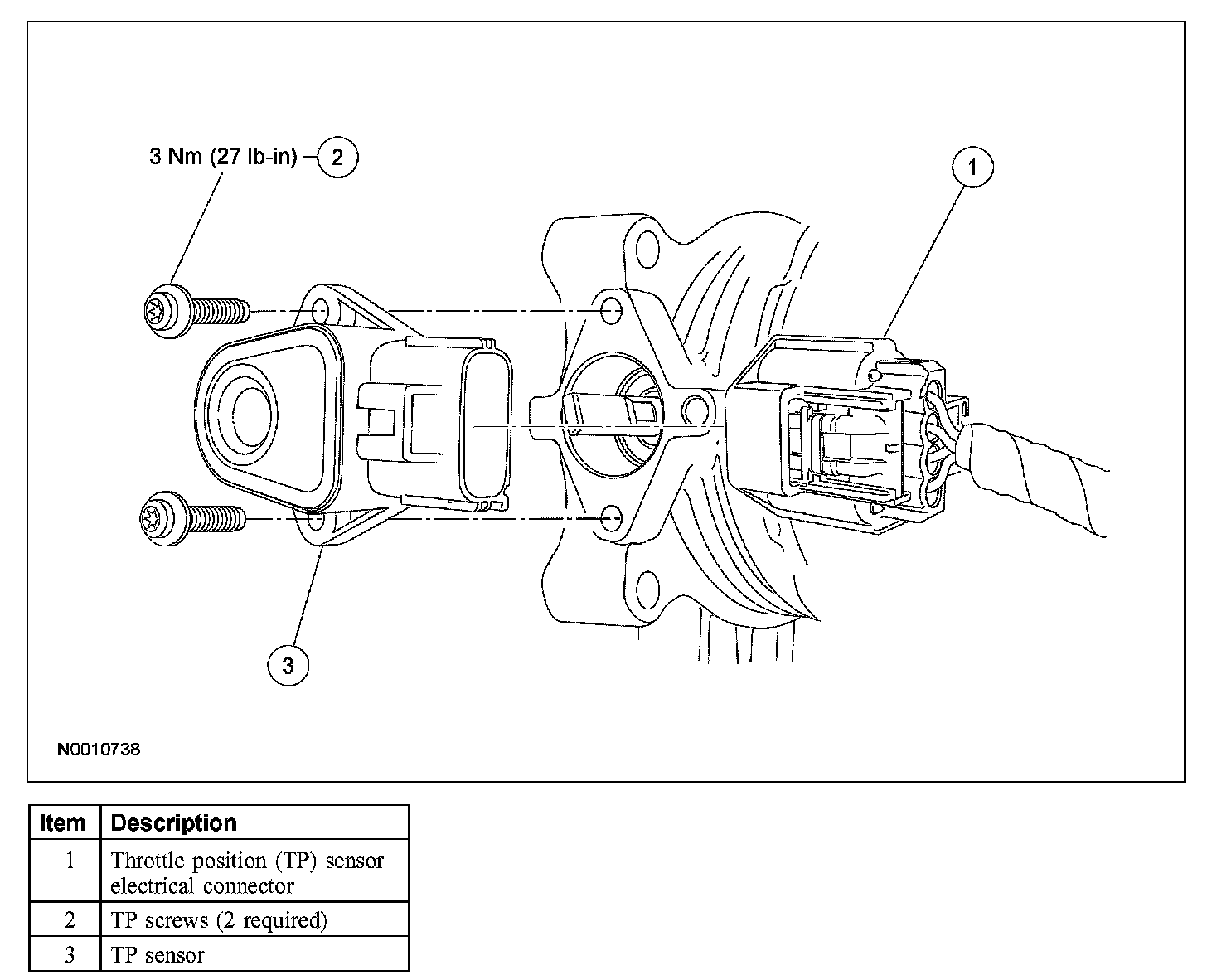 3 Nm (27 lb-in) 2

1

3

N0010738

| Item | Description |
|---|---|
| 1 | Throttle position (TP) sensor electrical connector |
| 2 | TP screws (2 required) |
| 3 | TP sensor |