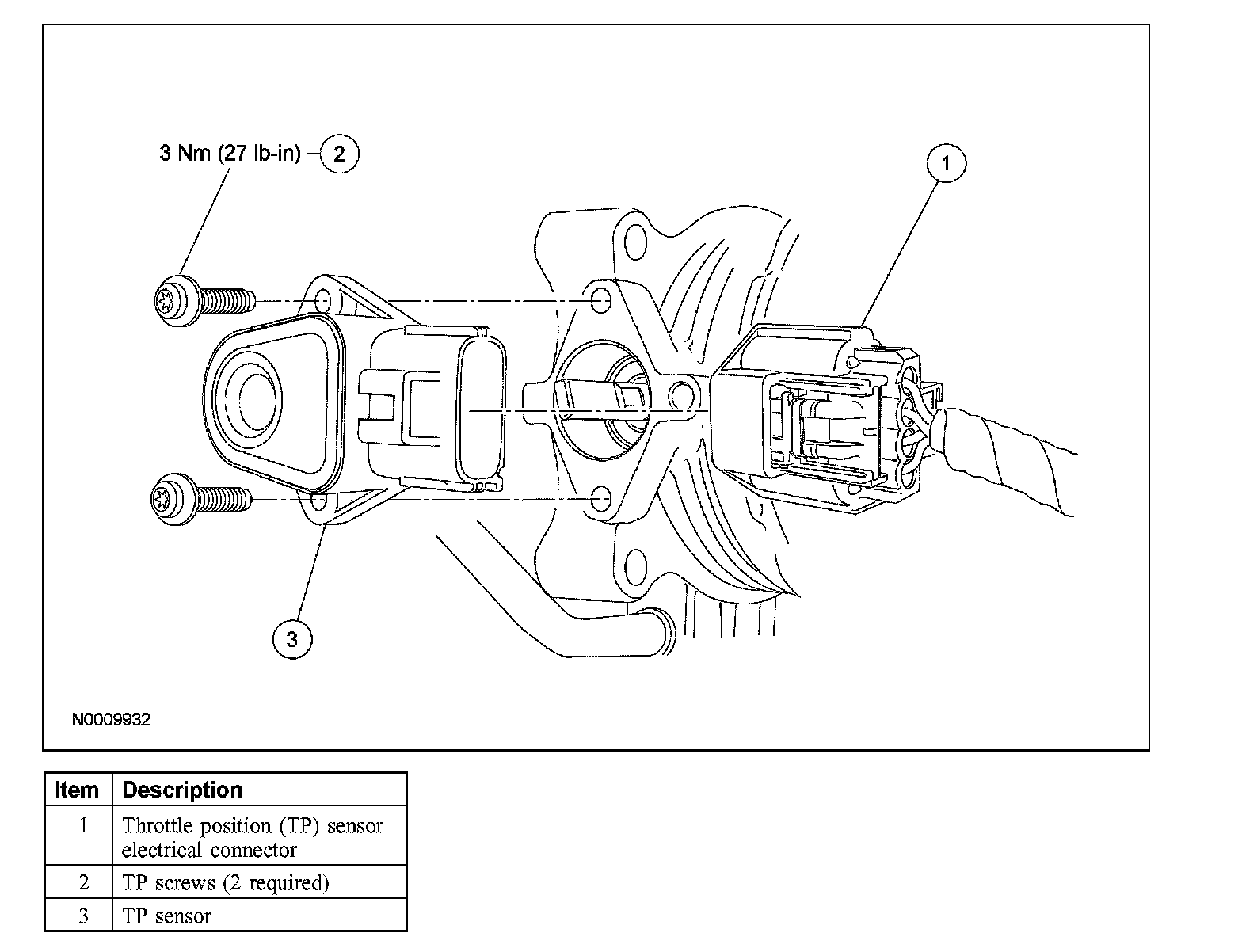 3 Nm (27 lb-in) 2

1

3

N0009932

| Item | Description |
|---|---|
| 1 | Throttle position (TP) sensor electrical connector |
| 2 | TP screws (2 required) |
| 3 | TP sensor |