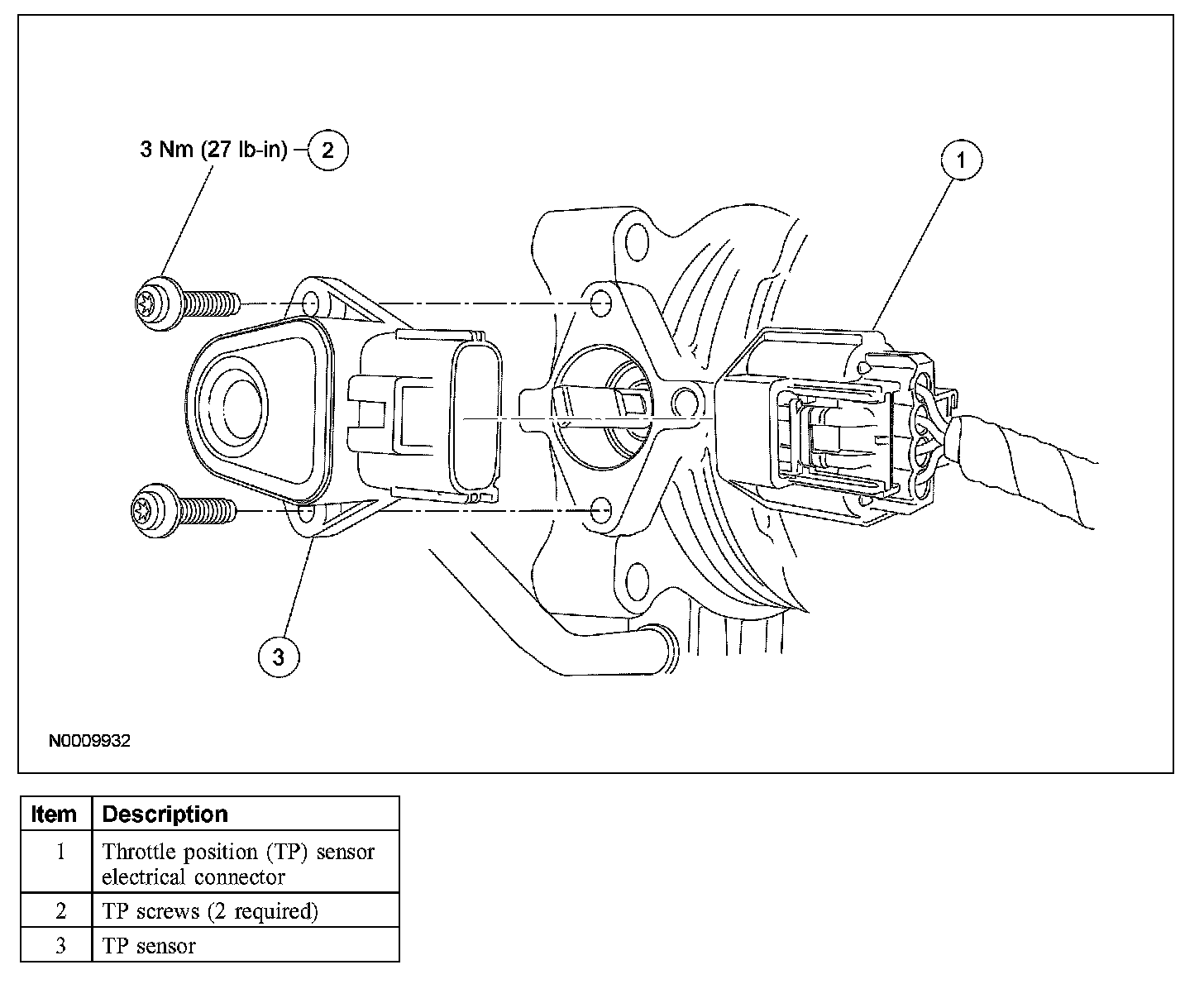 3 Nm (27 lb-in) 2

1

3

N0009932

| Item | Description |
|---|---|
| 1 | Throttle position (TP) sensor electrical connector |
| 2 | TP screws (2 required) |
| 3 | TP sensor |