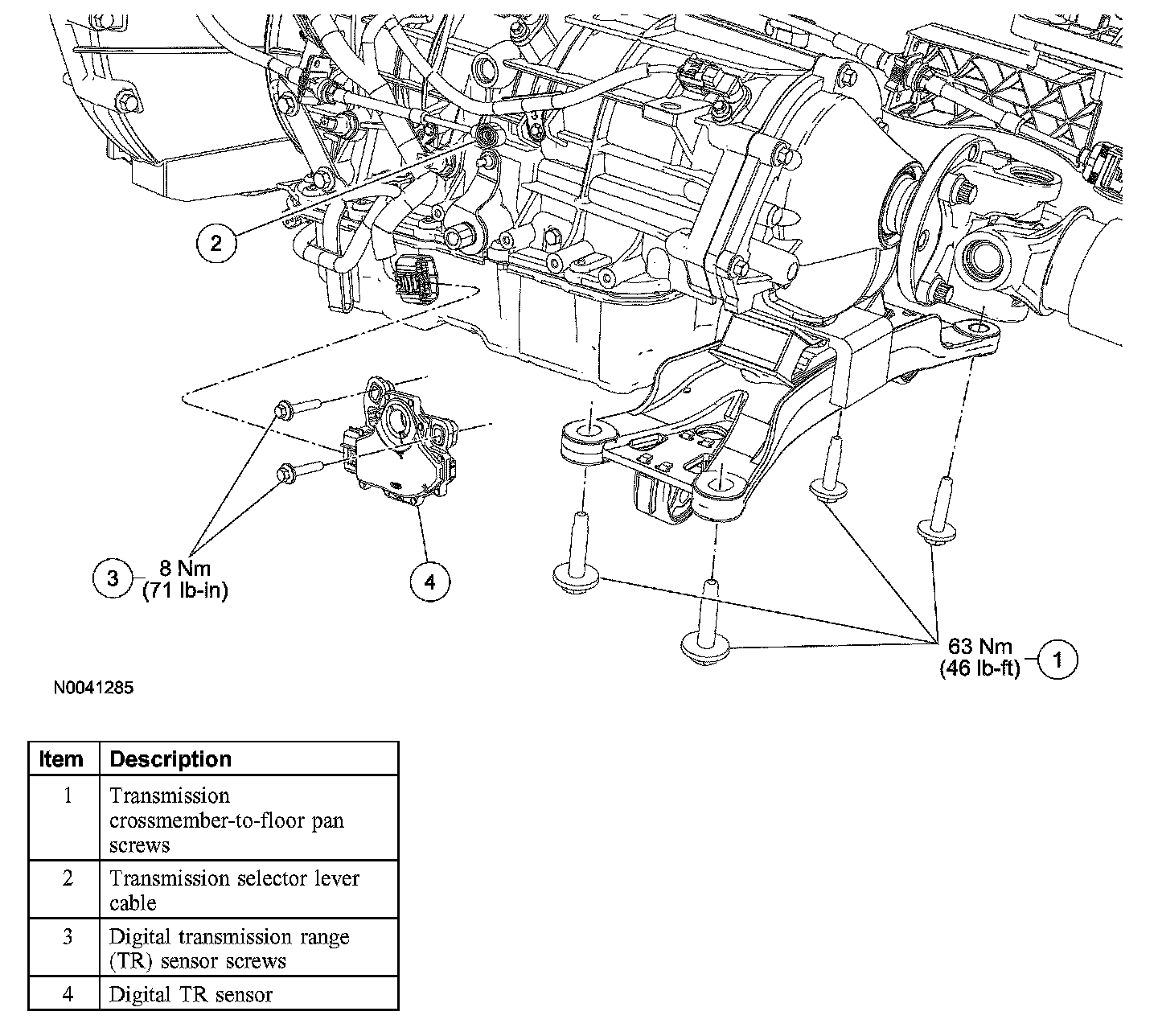 2

3 8 Nm (71 lb-in)

4

63 Nm (46 lb-ft) 1

N0041285

| Item | Description |
|---|---|
| 1 | Transmission crossmember-to-floor pan screws |
| 2 | Transmission selector lever cable |
| 3 | Digital transmission range (TR) sensor screws |
| 4 | Digital TR sensor |