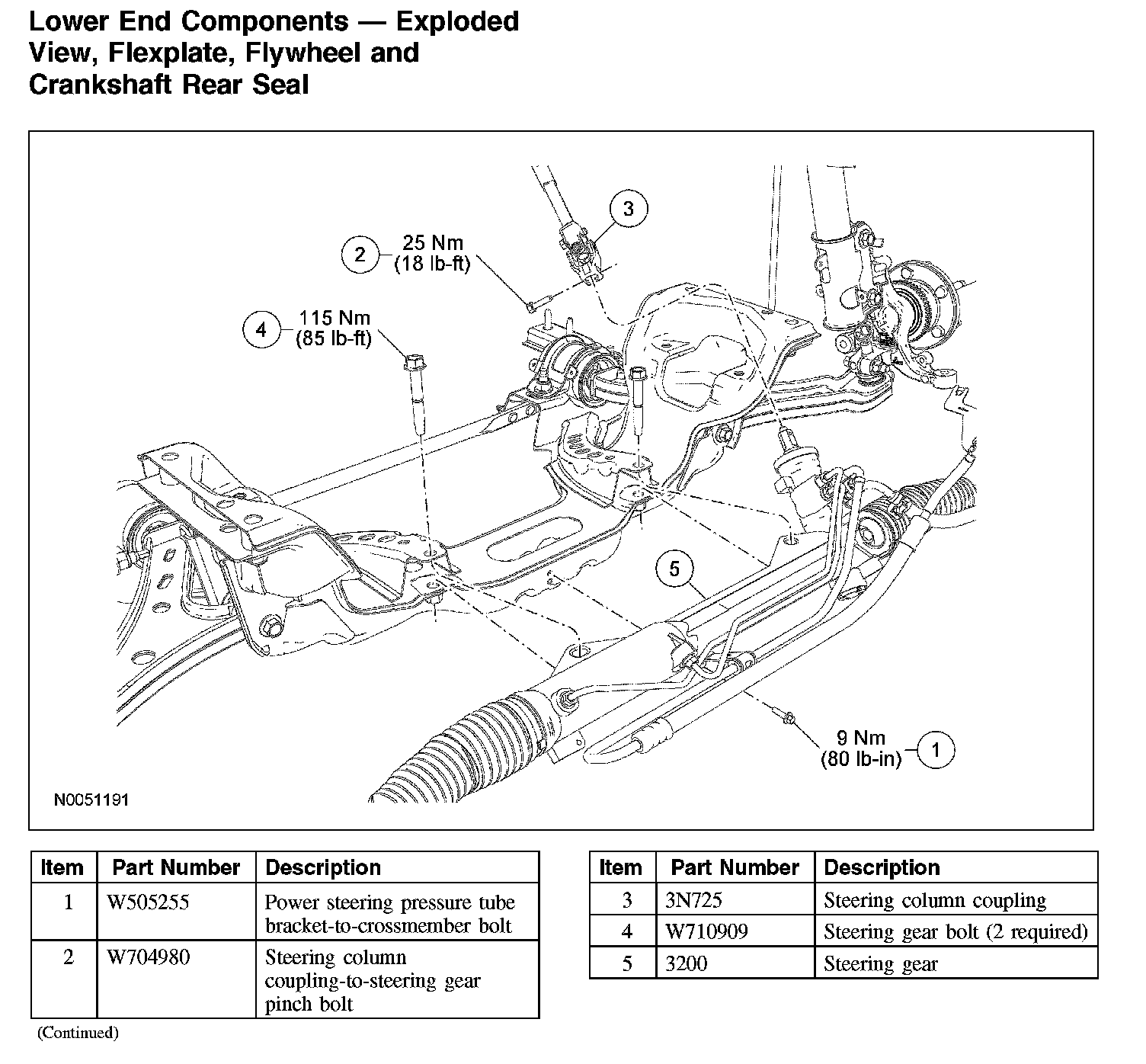 Lower End Components — Exploded View, Flexplate, Flywheel and Crankshaft Rear Seal

3

2 25 Nm (18 lb-ft)

4 115 Nm (85 lb-ft)

5

9 Nm (80 lb-in) 1

N0051191

| Item | Part Number | Description |
|---|---|---|
| 1 | W505255 | Power steering pressure tube bracket-to-crossmember bolt |
| 2 | W704980 | Steering column coupling-to-steering gear pinch bolt |

(Continued)

| Item | Part Number | Description |
|---|---|---|
| 3 | 3N725 | Steering column coupling |
| 4 | W710909 | Steering gear bolt (2 required) |
| 5 | 3200 | Steering gear |