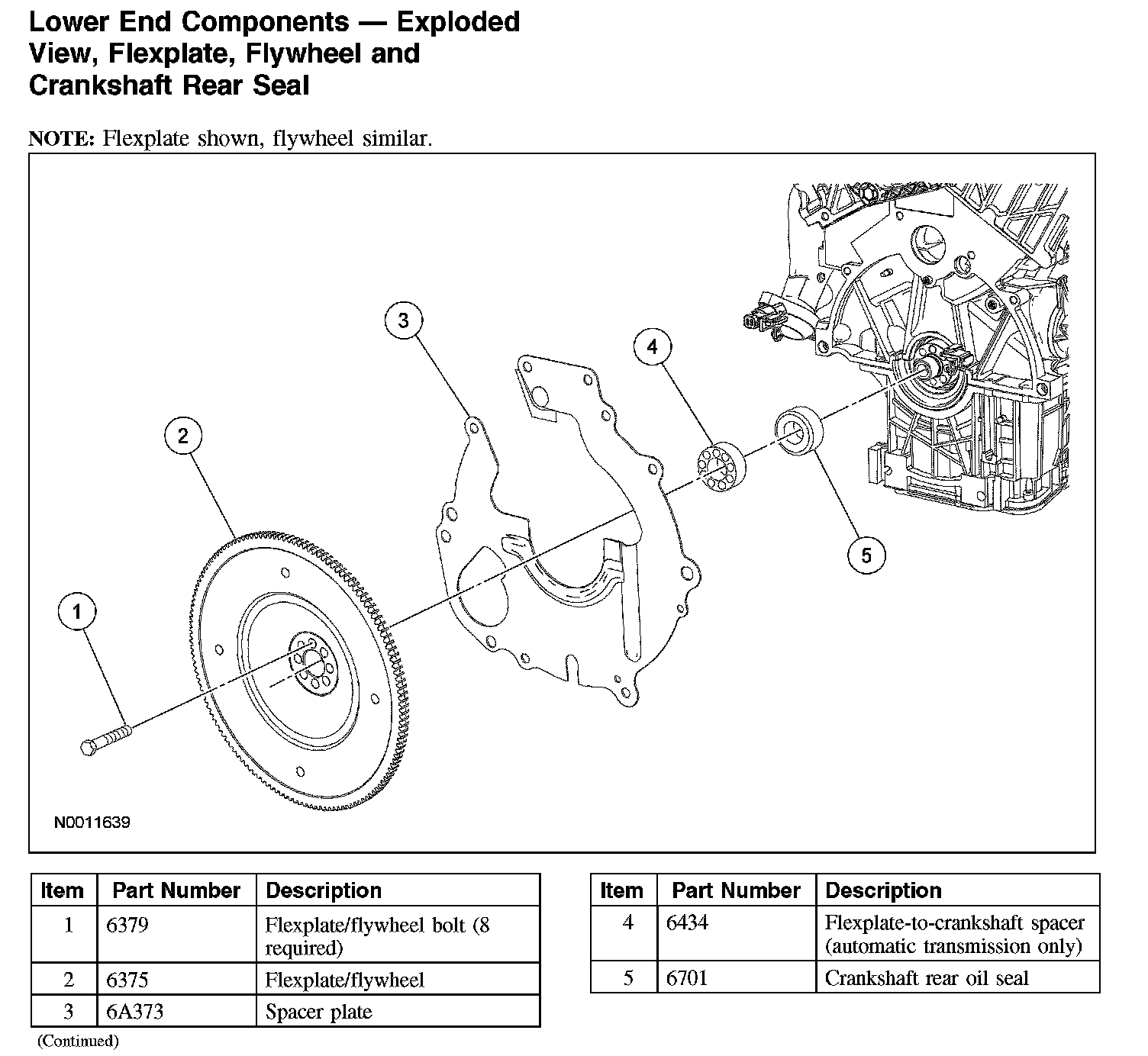 Lower End Components — Exploded View, Flexplate, Flywheel and Crankshaft Rear Seal

NOTE: Flexplate shown, flywheel similar.

3

4

2

5

1

N0011639

| Item | Part Number | Description |
|---|---|---|
| 1 | 6379 | Flexplate/flywheel bolt (8 required) |
| 2 | 6375 | Flexplate/flywheel |
| 3 | 6A373 | Spacer plate |

(Continued)

| Item | Part Number | Description |
|---|---|---|
| 4 | 6434 | Flexplate-to-crankshaft spacer (automatic transmission only) |
| 5 | 6701 | Crankshaft rear oil seal |